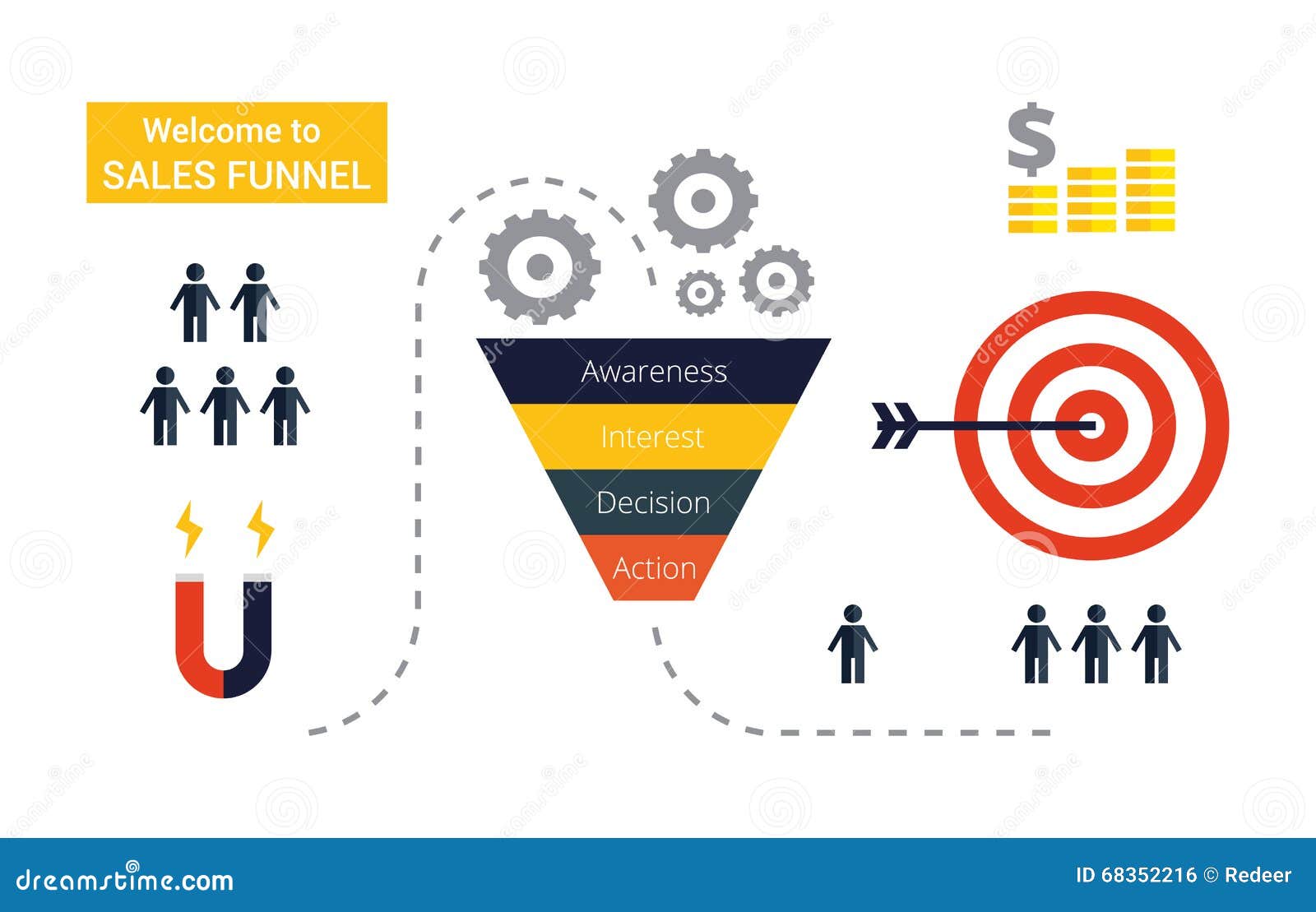 Welcome to
SALES FUNNEL

$

Awareness
Interest
Decision
Action

dreamstime.com

ID 68352216 © Redeer