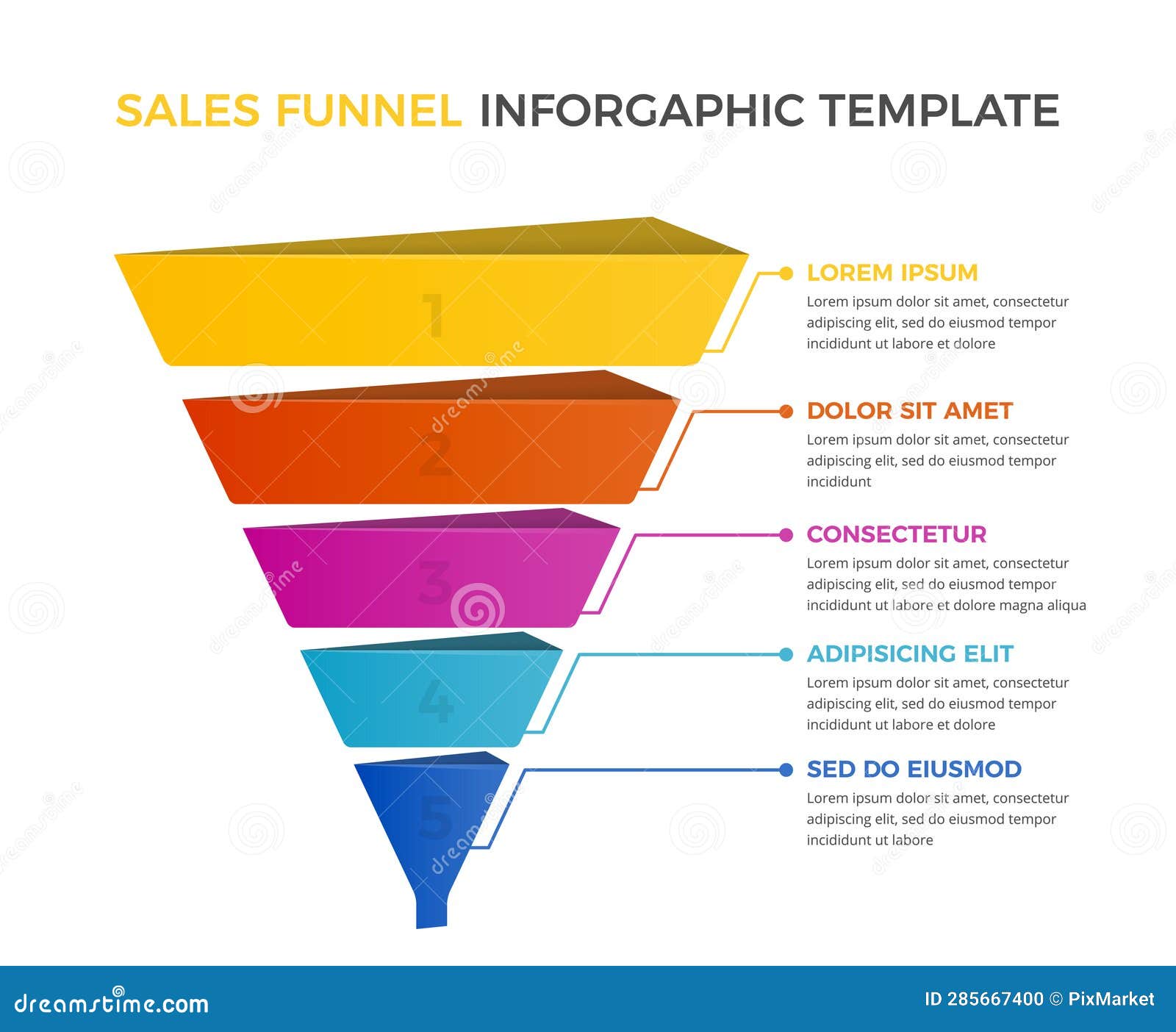 SALES FUNNEL INFORGAPHIC TEMPLATE

1

LOREM IPSUM
Lorem ipsum dolor sit amet, consectetur adipiscing elit, sed do eiusmod tempor incididunt ut labore et dolore

2

DOLOR SIT AMET
Lorem ipsum dolor sit amet, consectetur adipiscing elit, sed do eiusmod tempor incididunt

3

CONSECTETUR
Lorem ipsum dolor sit amet, consectetur adipiscing elit, sed do eiusmod tempor incididunt ut labore et dolore magna aliqua

4

ADIPISICING ELIT
Lorem ipsum dolor sit amet, consectetur adipiscing elit, sed do eiusmod tempor incididunt ut labore et dolore

5

SED DO EIUSMOD
Lorem ipsum dolor sit amet, consectetur adipiscing elit, sed do eiusmod tempor incididunt ut labore

dreamstime.com

ID 285667400 © PixMarket