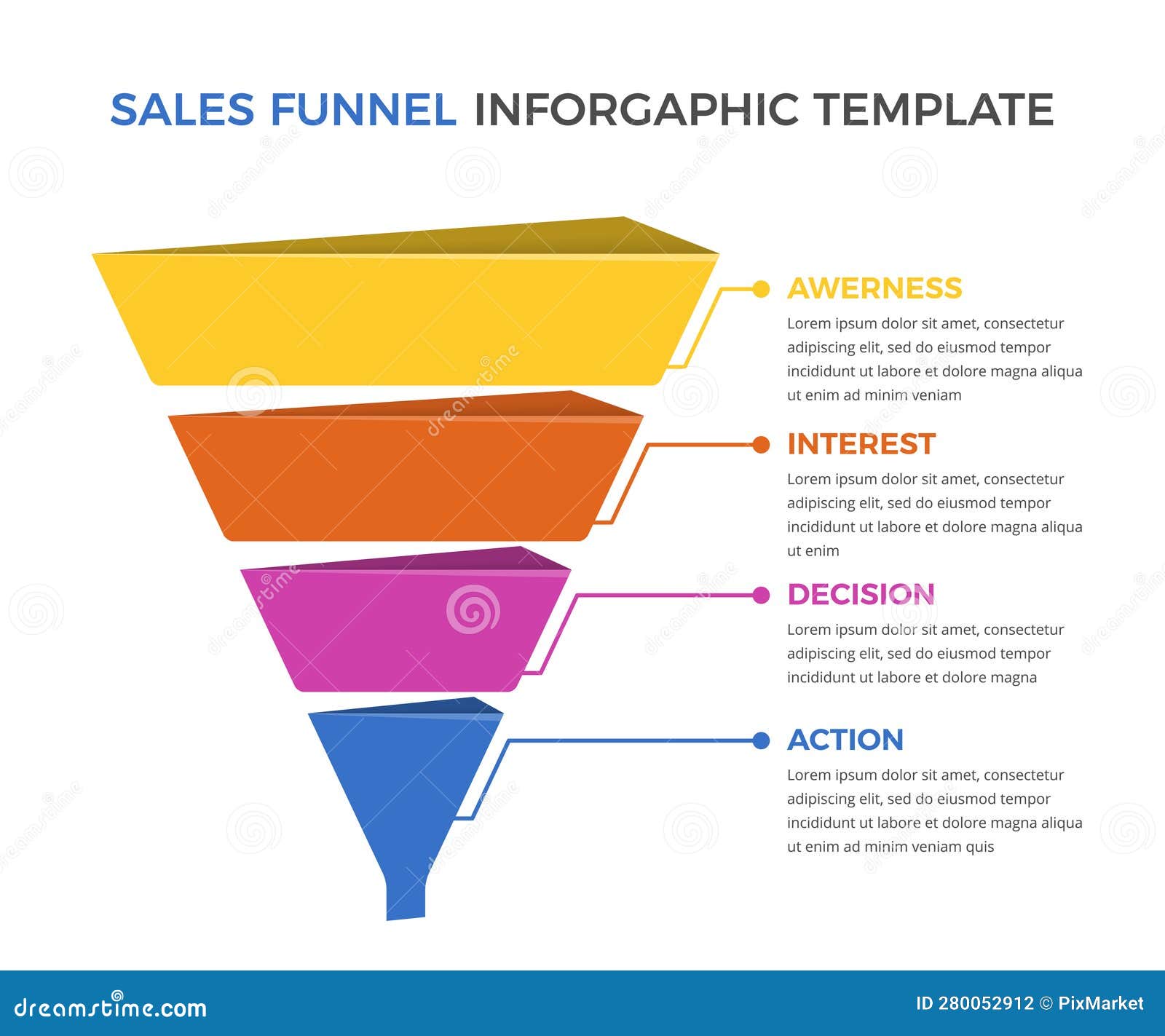 SALES FUNNEL INFORGAPHIC TEMPLATE

AWERNESS
Lorem ipsum dolor sit amet, consectetur adipiscing elit, sed do eiusmod tempor incididunt ut labore et dolore magna aliqua ut enim ad minim veniam

INTEREST
Lorem ipsum dolor sit amet, consectetur adipiscing elit, sed do eiusmod tempor incididunt ut labore et dolore magna aliqua ut enim

DECISION
Lorem ipsum dolor sit amet, consectetur adipiscing elit, sed do eiusmod tempor incididunt ut labore et dolore magna

ACTION
Lorem ipsum dolor sit amet, consectetur adipiscing elit, sed do eiusmod tempor incididunt ut labore et dolore magna aliqua ut enim ad minim veniam quis

dreamstime.com
ID 280052912 © PixMarket