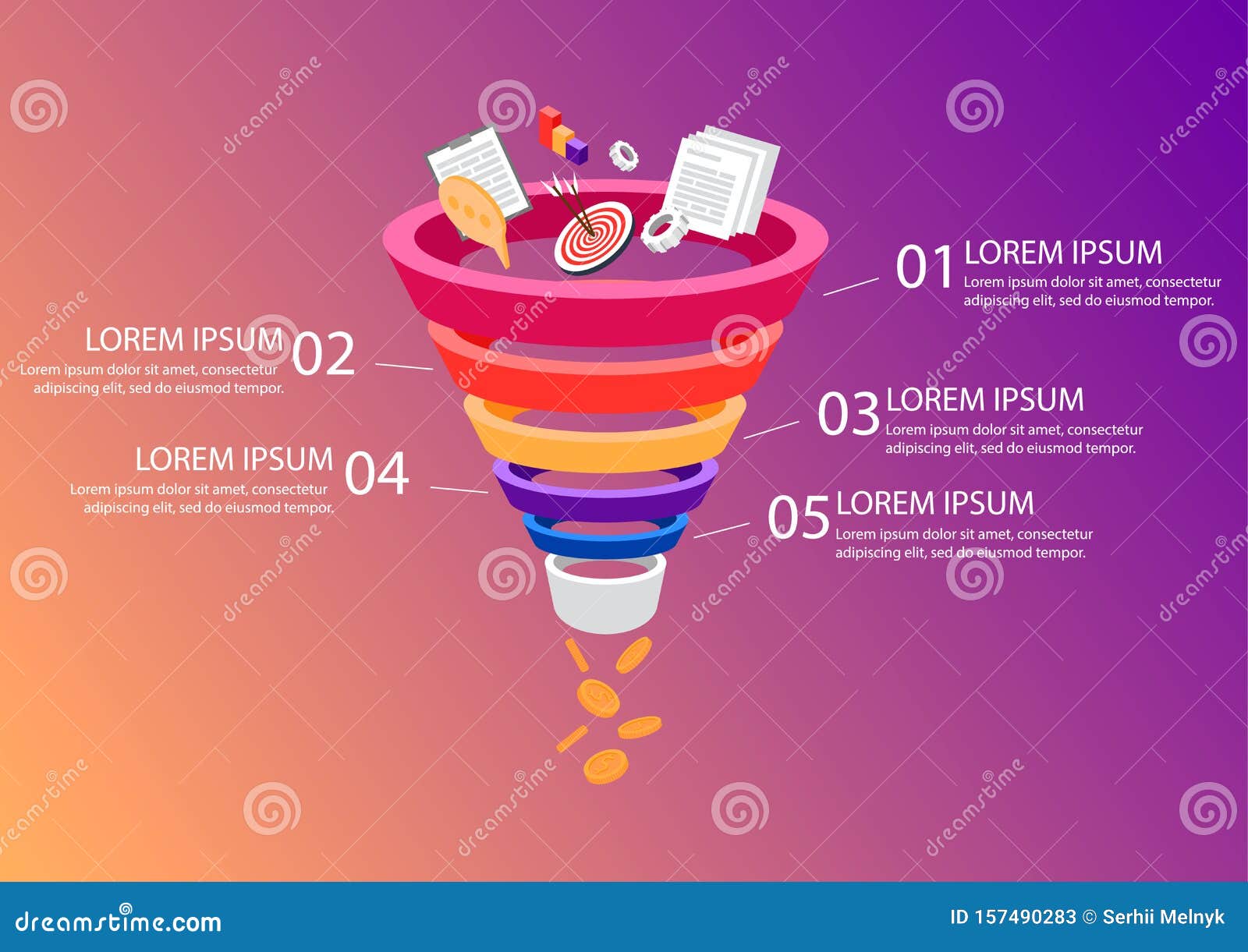 01 LOREM IPSUM
Lorem ipsum dolor sit amet, consectetur adipiscing elit, sed do eiusmod tempor.

LOREM IPSUM 02
Lorem ipsum dolor sit amet, consectetur adipiscing elit, sed do eiusmod tempor.

03 LOREM IPSUM
Lorem ipsum dolor sit amet, consectetur adipiscing elit, sed do eiusmod tempor.

LOREM IPSUM 04
Lorem ipsum dolor sit amet, consectetur adipiscing elit, sed do eiusmod tempor.

05 LOREM IPSUM
Lorem ipsum dolor sit amet, consectetur adipiscing elit, sed do eiusmod tempor.

dreamstime

dreamstime.com
ID 157490283 © Serhii Melnyk