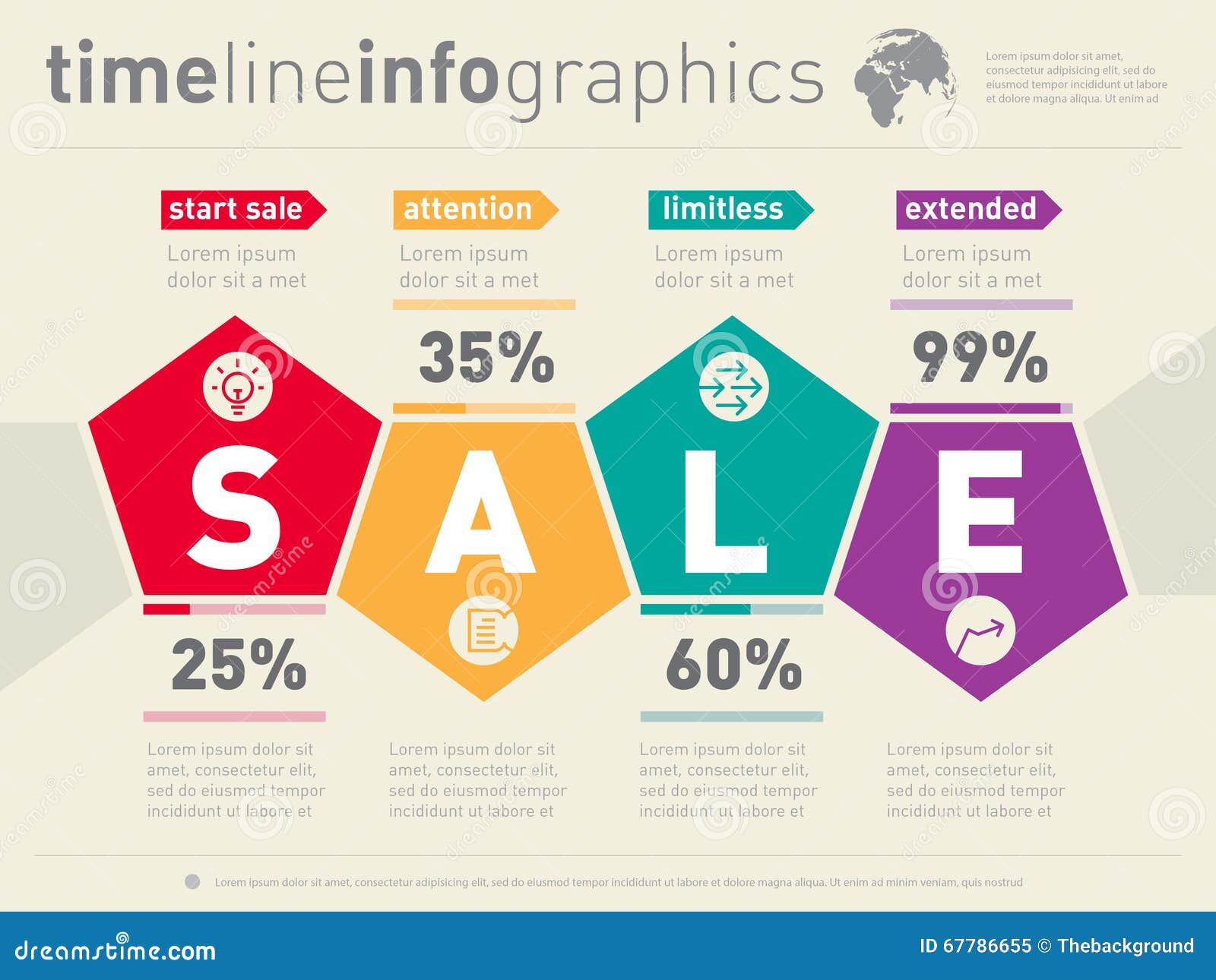 timelineinfographics

Lorem ipsum dolor sit amet, consectetur adipisicing elit, sed do eiusmod tempor incididunt ut labore et dolore magna aliqua. Ut enim ad

start sale
Lorem ipsum dolor sit a met

attention
Lorem ipsum dolor sit a met

limitless
Lorem ipsum dolor sit a met

extended
Lorem ipsum dolor sit a met

35%

99%

S A L E

25%

60%

Lorem ipsum dolor sit amet, consectetur elit, sed do eiusmod tempor incididunt ut labore et

Lorem ipsum dolor sit amet, consectetur elit, sed do eiusmod tempor incididunt ut labore et

Lorem ipsum dolor sit amet, consectetur elit, sed do eiusmod tempor incididunt ut labore et

Lorem ipsum dolor sit amet, consectetur elit, sed do eiusmod tempor incididunt ut labore et

Lorem ipsum dolor sit amet, consectetur adipisicing elit, sed do eiusmod tempor incididunt ut labore et dolore magna aliqua. Ut enim ad minim veniam, quis nostrud

dreamstime.com

ID 67786655 © Thebackground