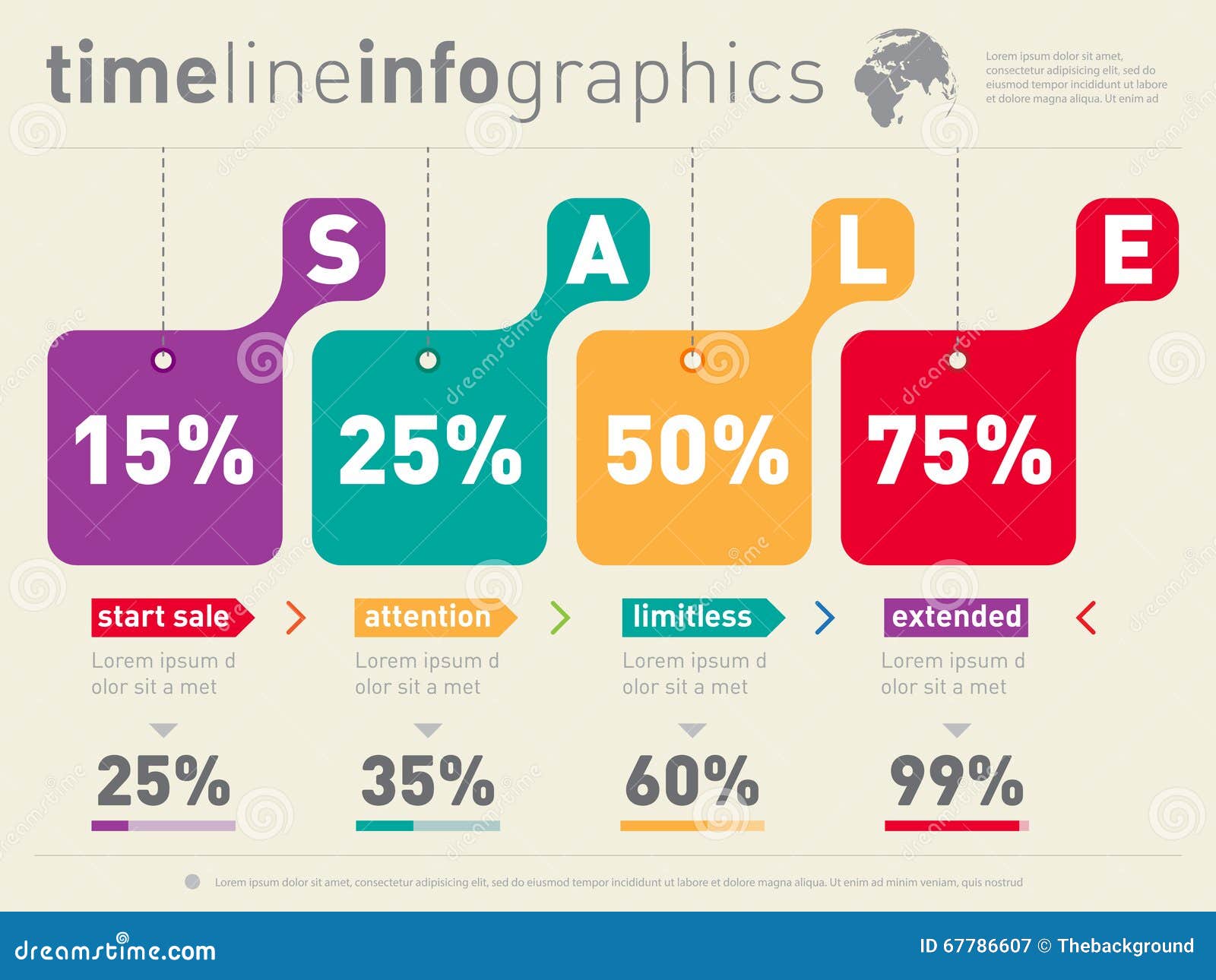 timelineinfographics

Lorem ipsum dolor sit amet, consectetur adipisicing elit, sed do eiusmod tempor incididunt ut labore et dolore magna aliqua. Ut enim ad

S
15%

A
25%

L
50%

E
75%

start sale
Lorem ipsum d olor sit a met
25%

attention
Lorem ipsum d olor sit a met
35%

limitless
Lorem ipsum d olor sit a met
60%

extended
Lorem ipsum d olor sit a met
99%

Lorem ipsum dolor sit amet, consectetur adipisicing elit, sed do eiusmod tempor incididunt ut labore et dolore magna aliqua. Ut enim ad minim veniam, quis nostrud

dreamstime.com
ID 67786607 © Thebackground