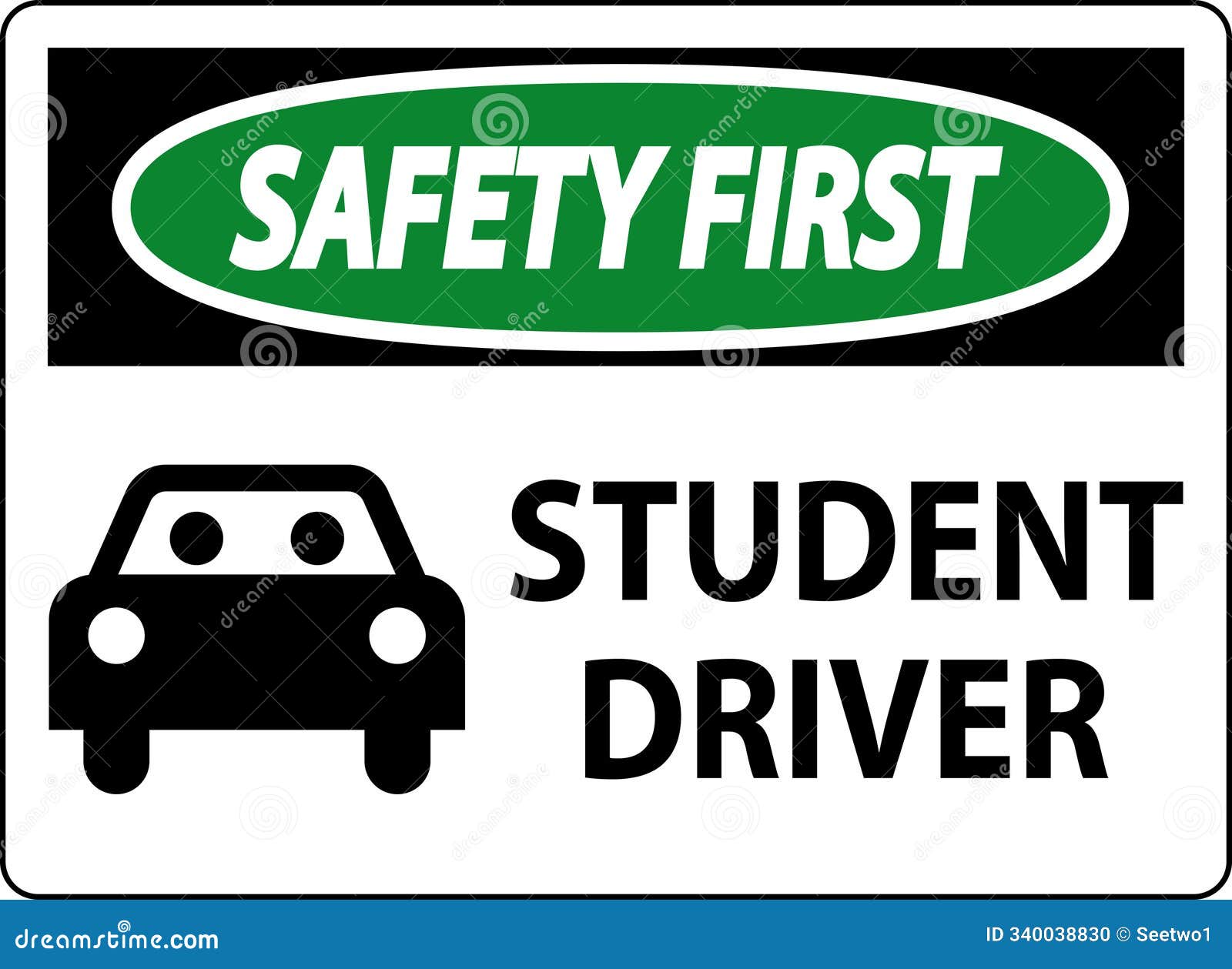 SAFETY FIRST

STUDENT DRIVER

dreamstime.com

ID 340038830 © Seetwo1