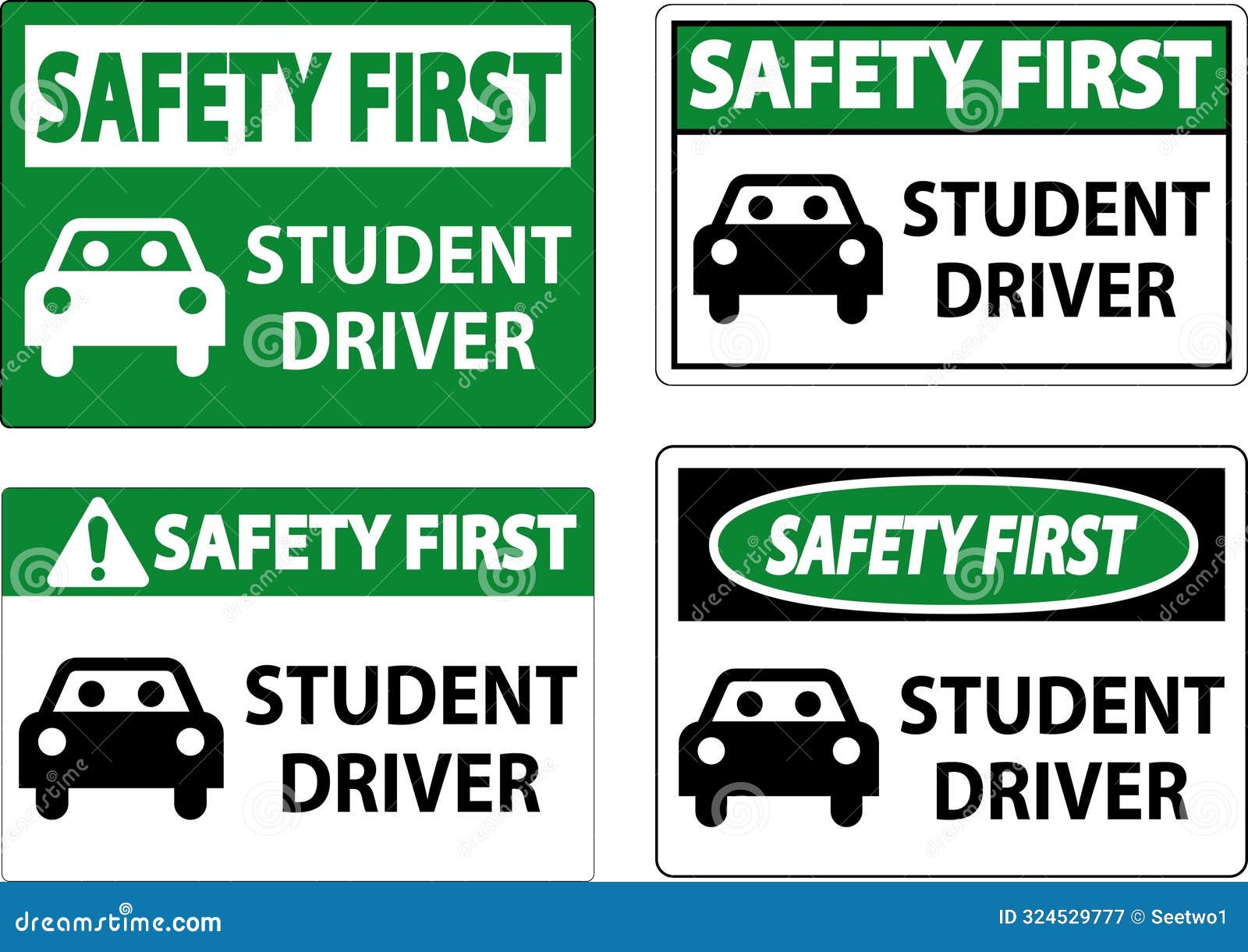 SAFETY FIRST

STUDENT DRIVER

SAFETY FIRST

STUDENT DRIVER

SAFETY FIRST

STUDENT DRIVER

SAFETY FIRST

STUDENT DRIVER

dreamstime.com

ID 324529777 © Seetwo1