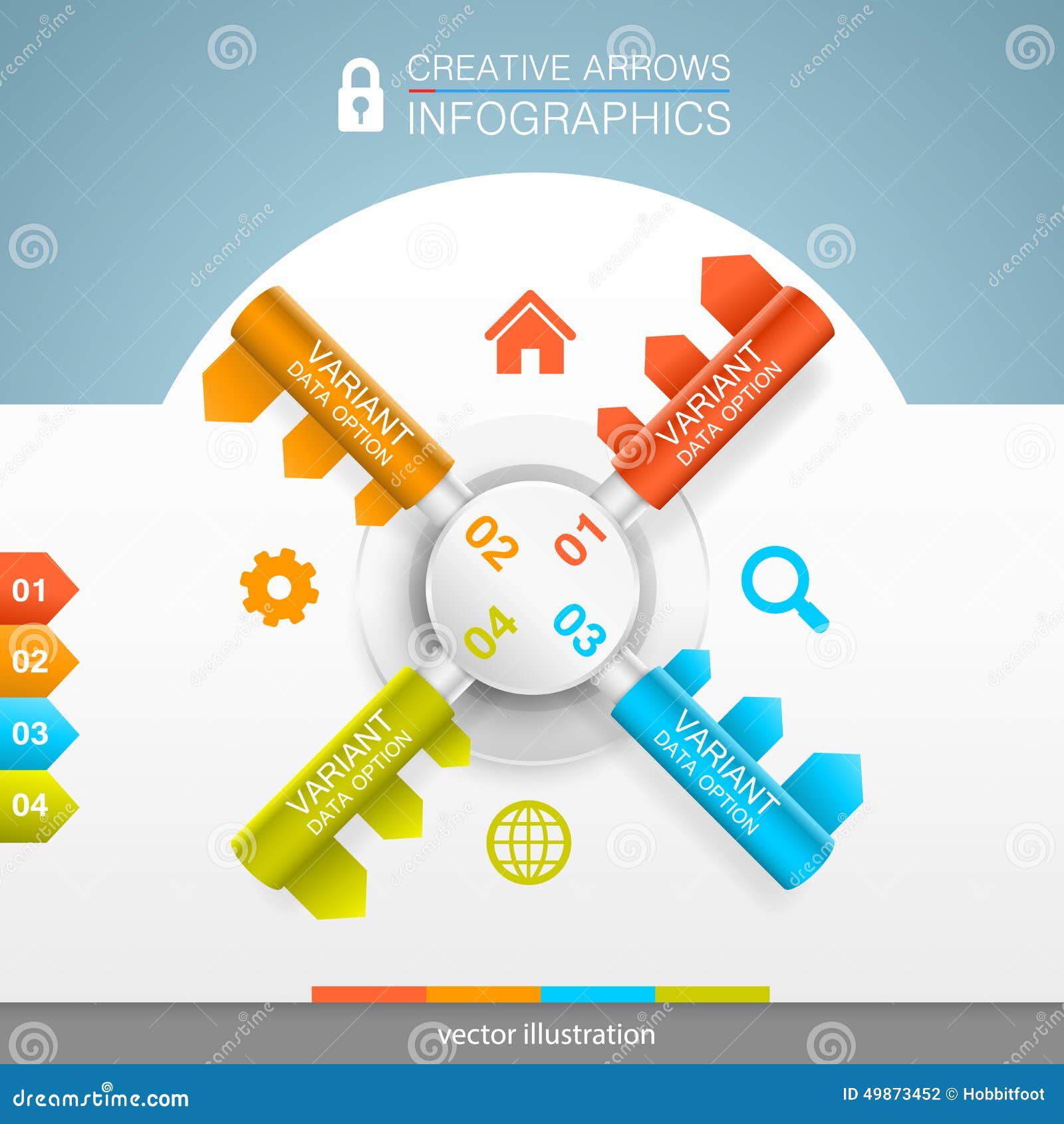 CREATIVE ARROWS
INFOGRAPHICS

VARIANT
DATA OPTION

VARIANT
DATA OPTION

02
01
04
03

01
02
03
04

VARIANT
DATA OPTION

VARIANT
DATA OPTION

vector illustration

dreamstime.com
ID 49873452 © Hobbitfoot