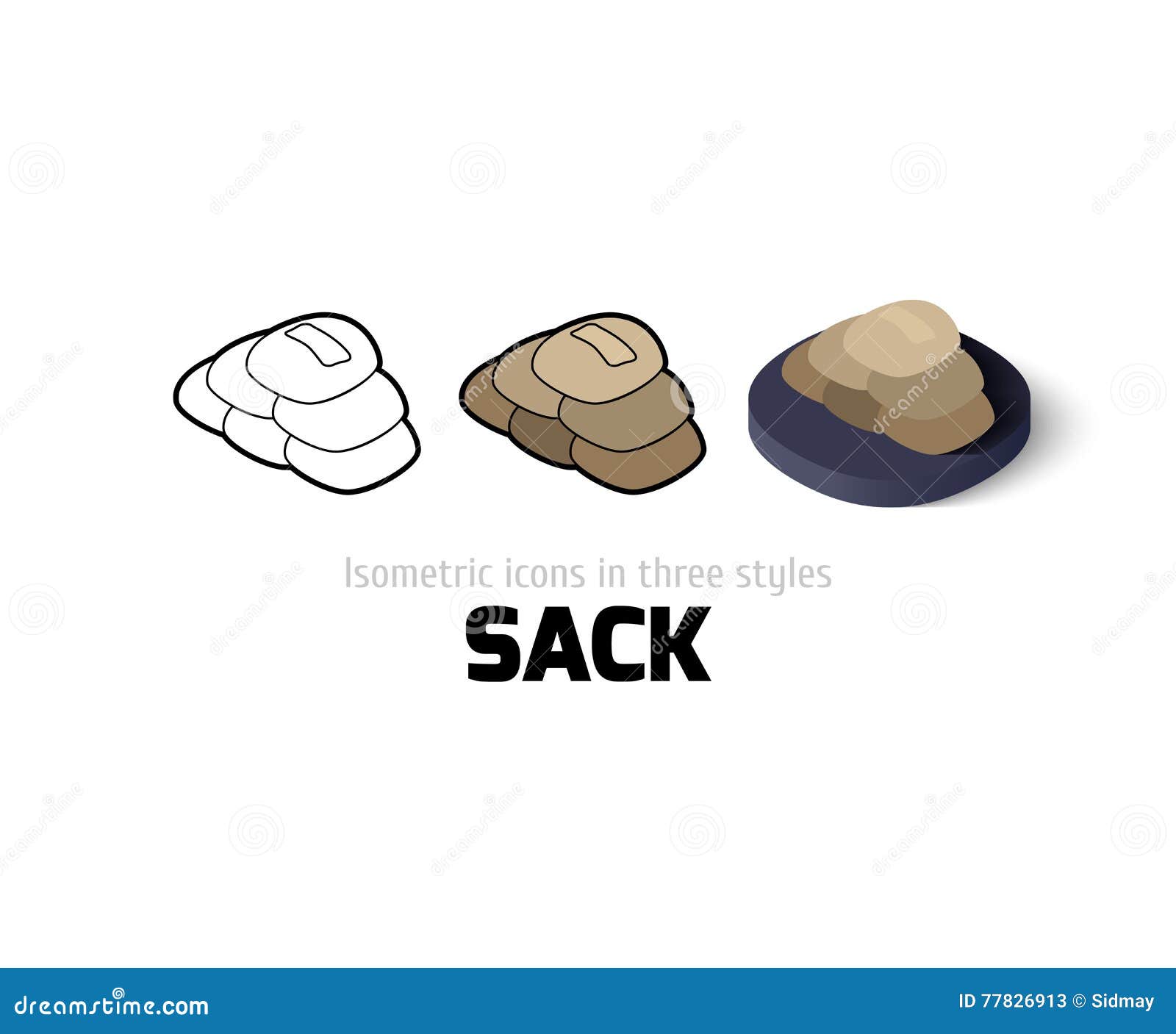 Isometric icons in three styles
SACK

dreamstime.com
ID 77826913 © Sidmay