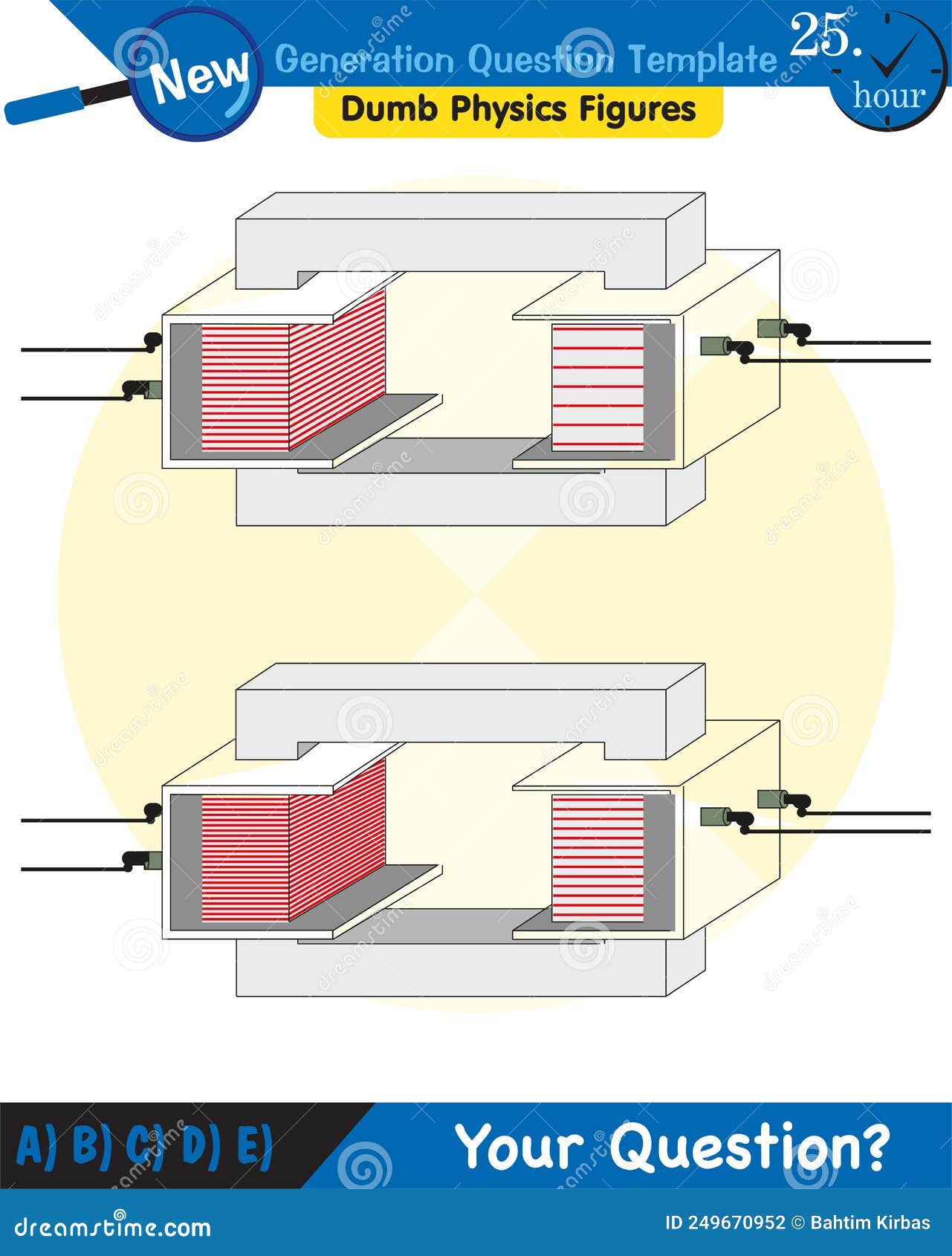 New
Generation Question Template
25.
hour
Dumb Physics Figures

A) B) C) D) E)
Your Question?

dreamstime.com
ID 249670952 © Bahtim Kirbas