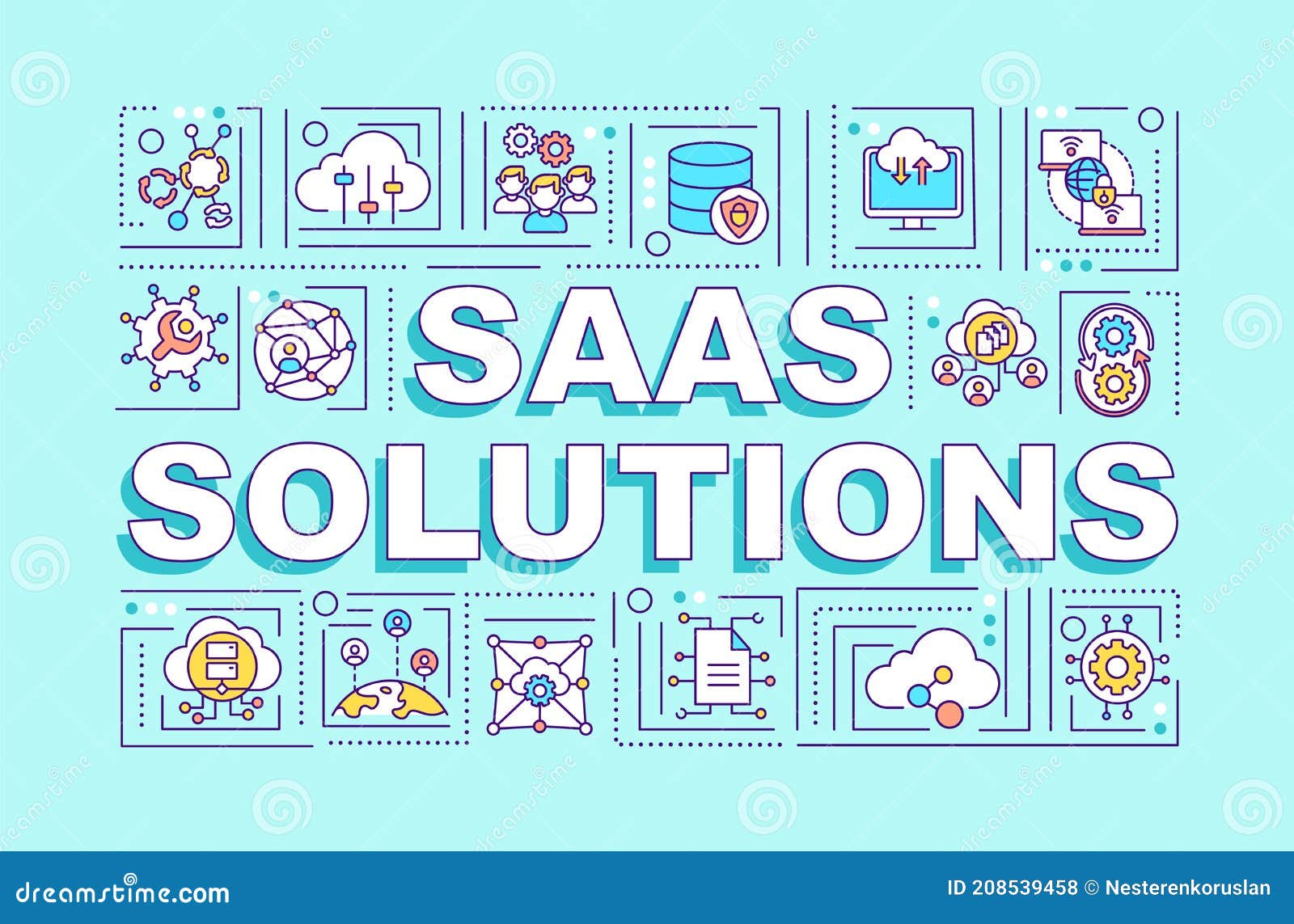 SAAS SOLUTIONS

dreamstime.com

ID 208539458 © Nesterenkoruslan