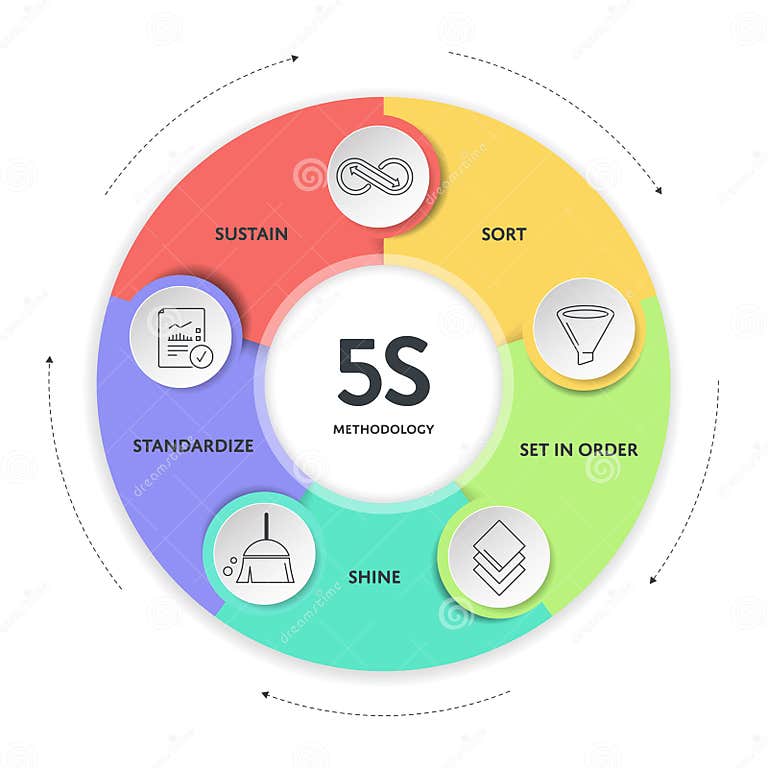 5S
METHODOLOGY

SORT

SET IN ORDER

SHINE

STANDARDIZE

SUSTAIN

dreamstime