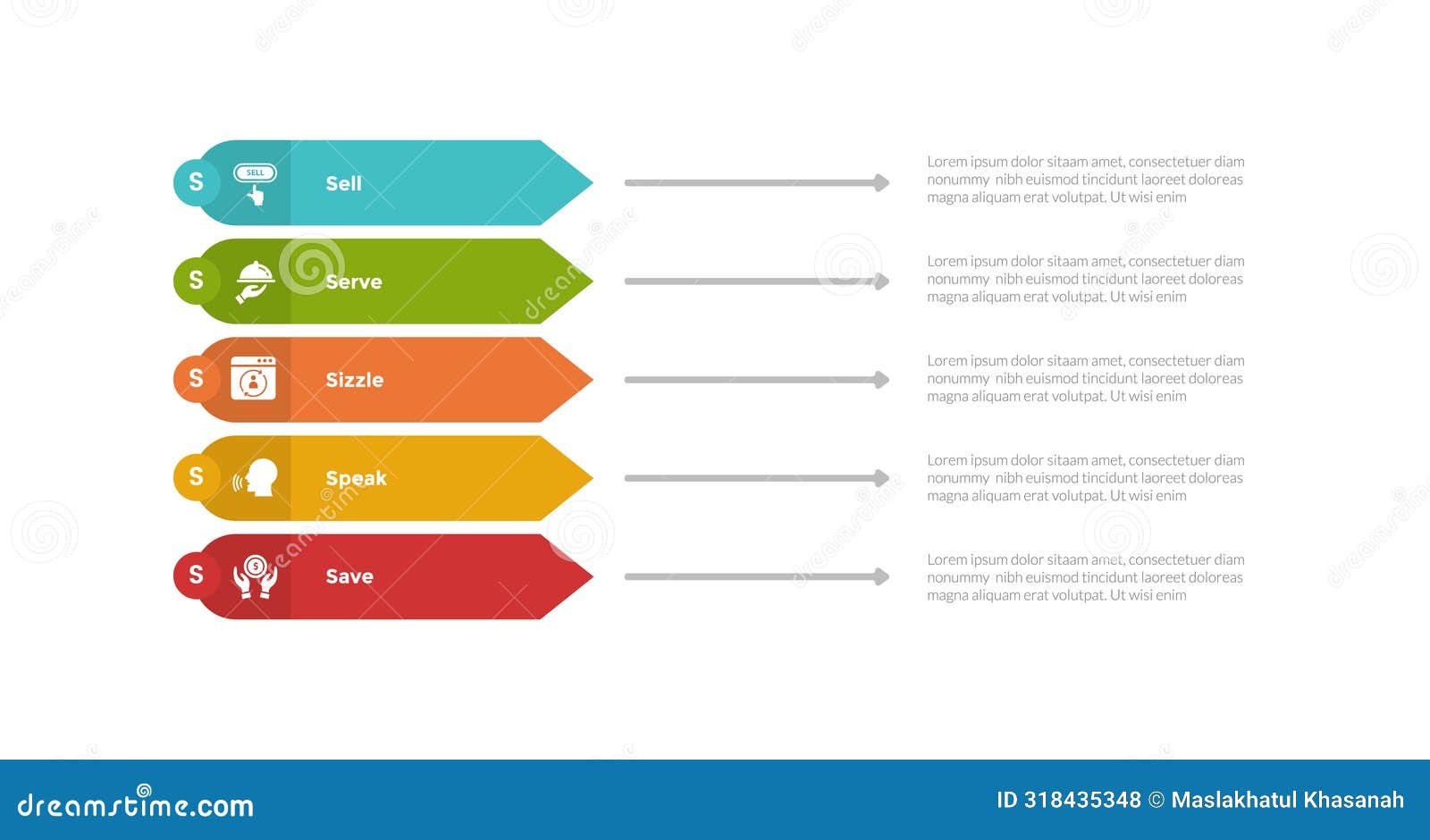 S SELL Sell

Lorem ipsum dolor sitaam amet, consectetuer diam nonummy nibh euismod tincidunt laoreet doloreas magna aliquam erat volutpat. Ut wisi enim

S Serve

Lorem ipsum dolor sitaam amet, consectetuer diam nonummy nibh euismod tincidunt laoreet doloreas magna aliquam erat volutpat. Ut wisi enim

S Sizzle

Lorem ipsum dolor sitaam amet, consectetuer diam nonummy nibh euismod tincidunt laoreet doloreas magna aliquam erat volutpat. Ut wisi enim

S Speak

Lorem ipsum dolor sitaam amet, consectetuer diam nonummy nibh euismod tincidunt laoreet doloreas magna aliquam erat volutpat. Ut wisi enim

S Save

Lorem ipsum dolor sitaam amet, consectetuer diam nonummy nibh euismod tincidunt laoreet doloreas magna aliquam erat volutpat. Ut wisi enim

dreamstime.com

ID 318435348 © Maslakhatul Khasanah