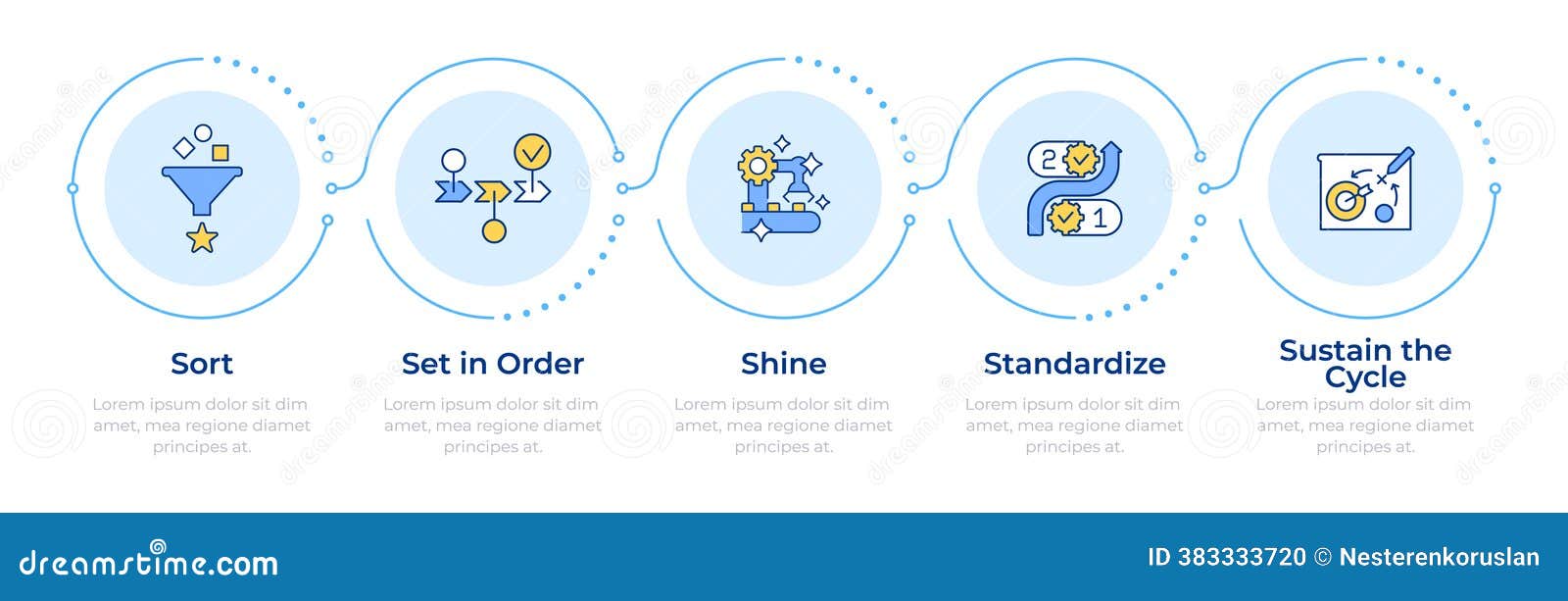 2

1

Sort
Lorem ipsum dolor sit dim amet, mea regione diamet principes at.

Set in Order
Lorem ipsum dolor sit dim amet, mea regione diamet principes at.

Shine
Lorem ipsum dolor sit dim amet, mea regione diamet principes at.

Standardize
Lorem ipsum dolor sit dim amet, mea regione diamet principes at.

Sustain the Cycle
Lorem ipsum dolor sit dim amet, mea regione diamet principes at.

dreamstime.com

ID 383333720 © Nesterenkoruslan