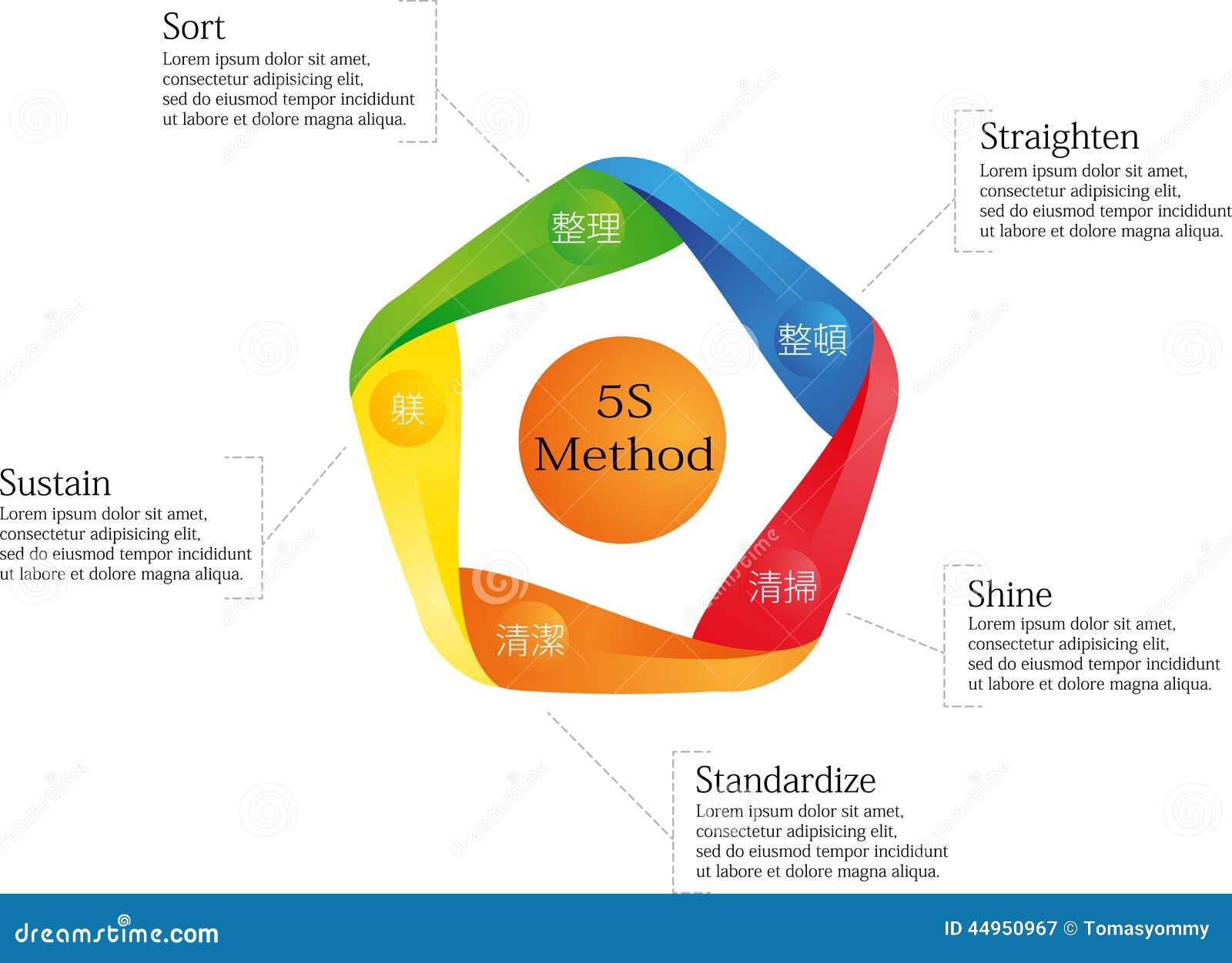 Sort
Lorem ipsum dolor sit amet, consectetur adipisicing elit, sed do eiusmod tempor incididunt ut labore et dolore magna aliqua.

Straighten
Lorem ipsum dolor sit amet, consectetur adipisicing elit, sed do eiusmod tempor incididunt ut labore et dolore magna aliqua.

整理

整頓

躾

5S Method

清掃

清潔

Sustain
Lorem ipsum dolor sit amet, consectetur adipisicing elit, sed do eiusmod tempor incididunt ut labore et dolore magna aliqua.

Shine
Lorem ipsum dolor sit amet, consectetur adipisicing elit, sed do eiusmod tempor incididunt ut labore et dolore magna aliqua.

Standardize
Lorem ipsum dolor sit amet, consectetur adipisicing elit, sed do eiusmod tempor incididunt ut labore et dolore magna aliqua.

dreamstime.com

ID 44950967 © Tomasyommy