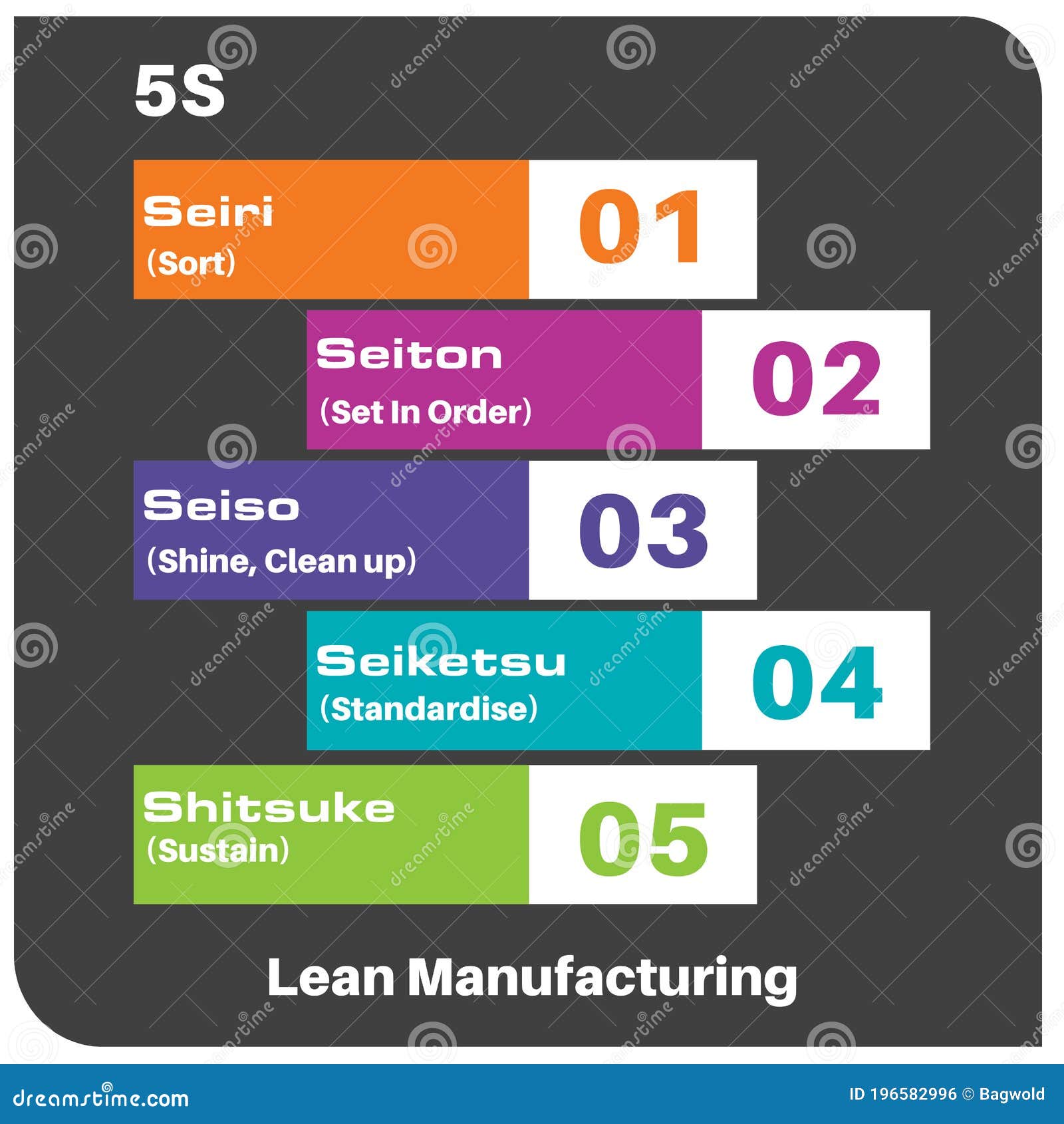 5S

Seiri
(Sort)
01

Seiton
(Set In Order)
02

Seiso
(Shine, Clean up)
03

Seiketsu
(Standardise)
04

Shitsuke
(Sustain)
05

Lean Manufacturing

dreamstime.com
ID 196582996 © Bagwold