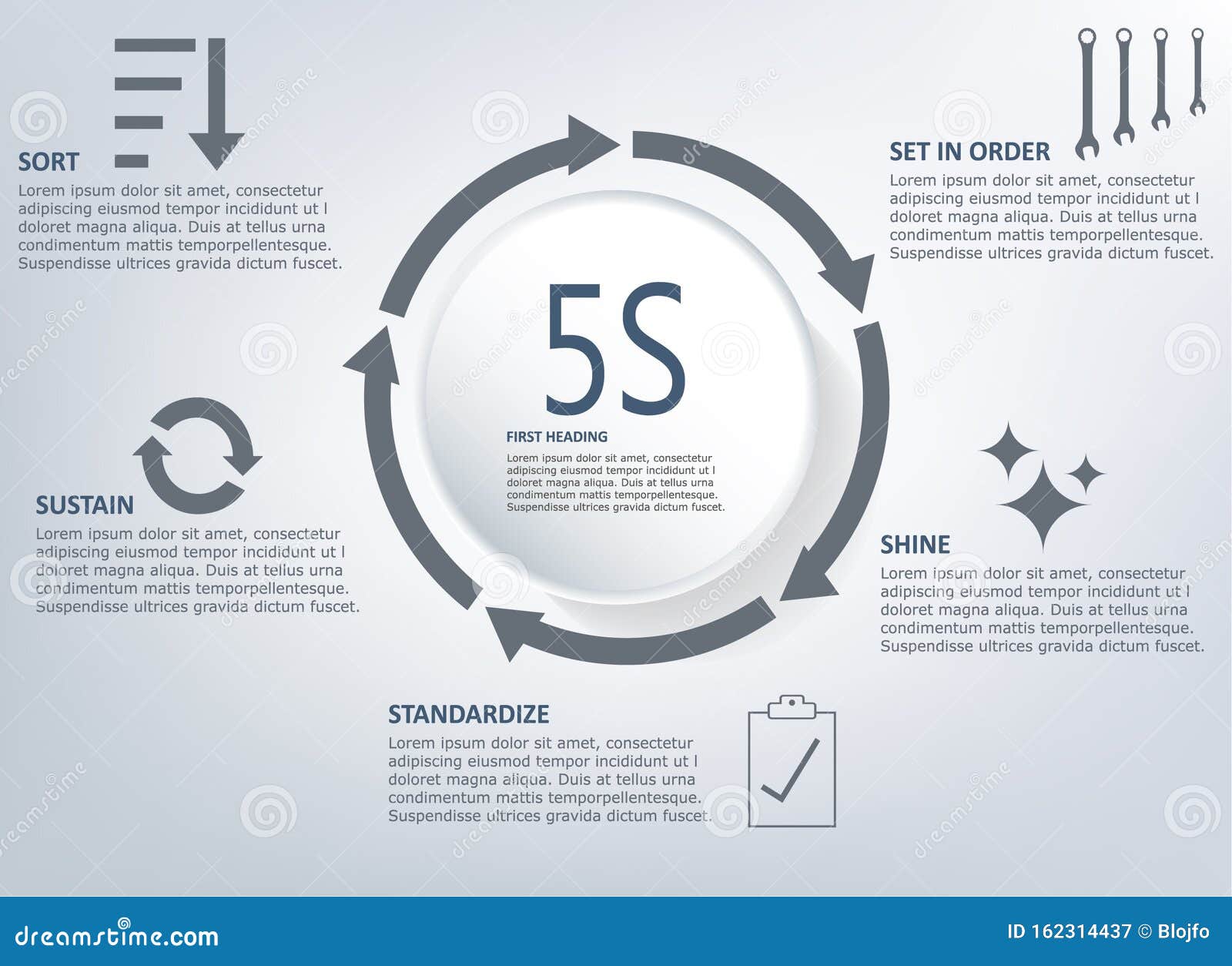 SORT

Lorem ipsum dolor sit amet, consectetur adipiscing eiusmod tempor incididunt ut l doloret magna aliqua. Duis at tellus urna condimentum mattis temporpellentesque. Suspendisse ultrices gravida dictum fuscet.

SET IN ORDER

Lorem ipsum dolor sit amet, consectetur adipiscing eiusmod tempor incididunt ut l doloret magna aliqua. Duis at tellus urna condimentum mattis temporpellentesque. Suspendisse ultrices gravida dictum fuscet.

5S

FIRST HEADING

Lorem ipsum dolor sit amet, consectetur adipiscing eiusmod tempor incididunt ut l doloret magna aliqua. Duis at tellus urna condimentum mattis temporpellentesque. Suspendisse ultrices gravida dictum fuscet.

SUSTAIN

Lorem ipsum dolor sit amet, consectetur adipiscing eiusmod tempor incididunt ut l doloret magna aliqua. Duis at tellus urna condimentum mattis temporpellentesque. Suspendisse ultrices gravida dictum fuscet.

SHINE

Lorem ipsum dolor sit amet, consectetur adipiscing eiusmod tempor incididunt ut l doloret magna aliqua. Duis at tellus urna condimentum mattis temporpellentesque. Suspendisse ultrices gravida dictum fuscet.

STANDARDIZE

Lorem ipsum dolor sit amet, consectetur adipiscing eiusmod tempor incididunt ut l doloret magna aliqua. Duis at tellus urna condimentum mattis temporpellentesque. Suspendisse ultrices gravida dictum fuscet.

dreamstime.com

ID 162314437 © Blojfo