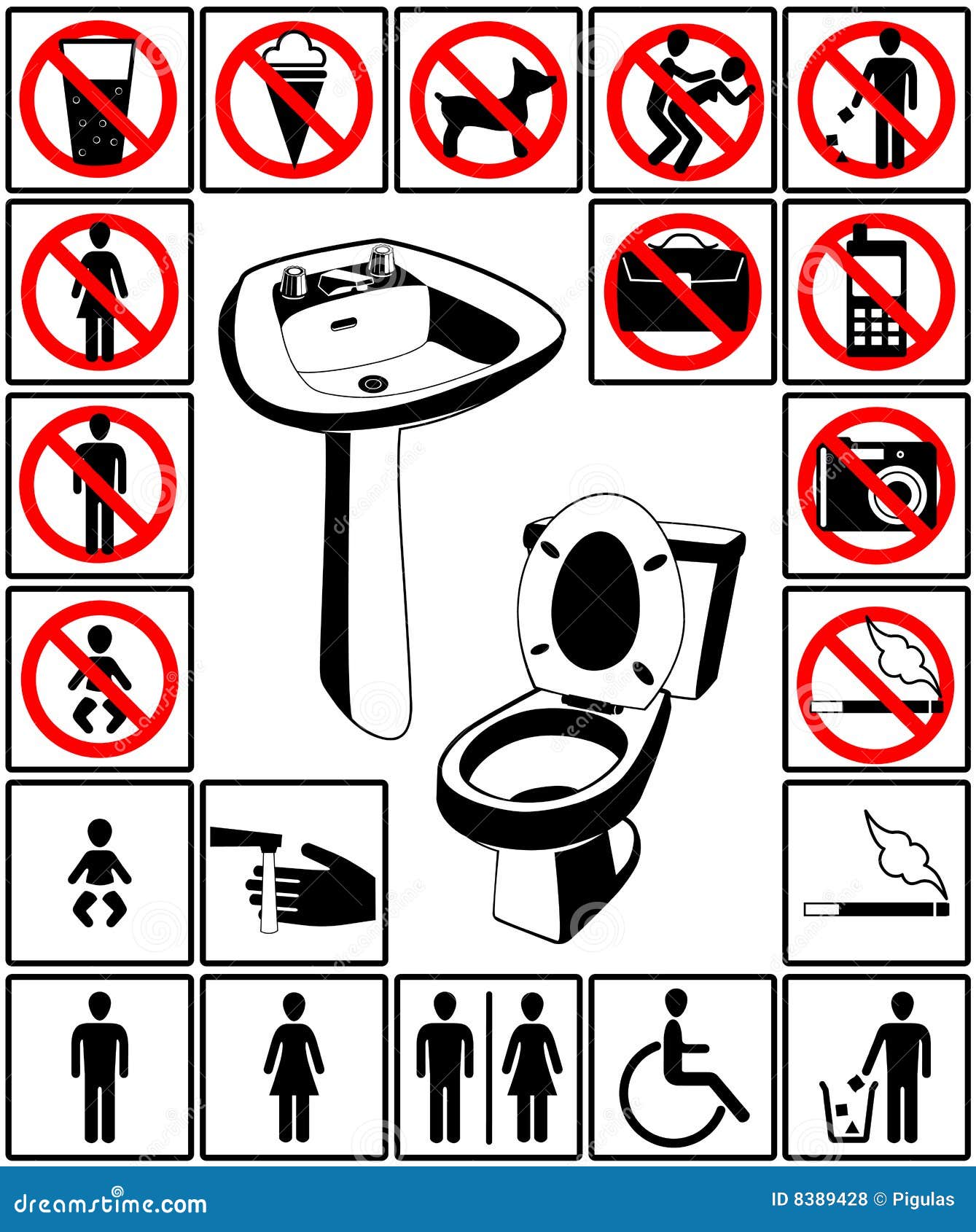 dreamstime.com

ID 8389428 © Pigulas