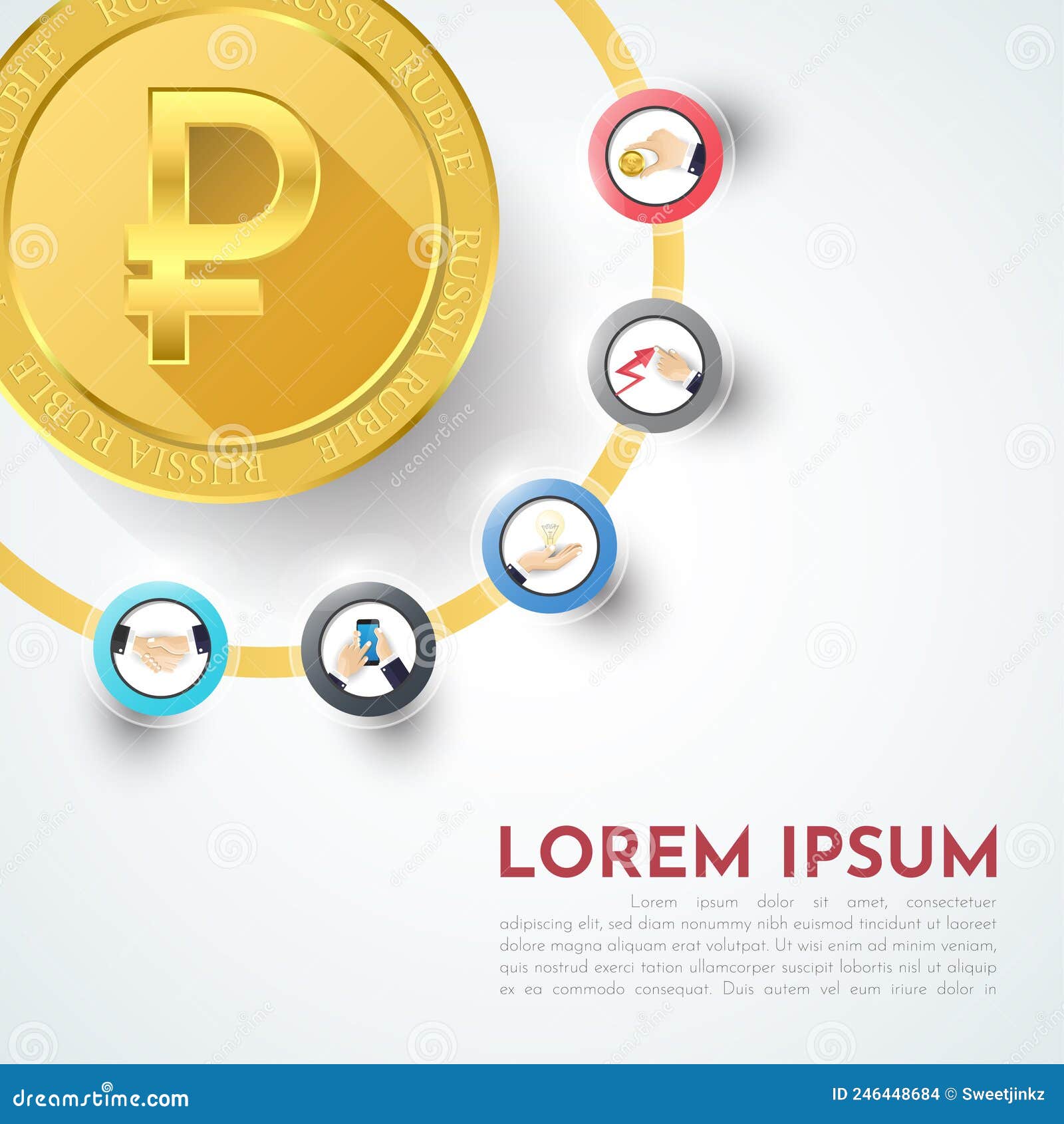 RUSSIA RUBLE RUSSIA RUBLE RUSSIA RUBLE RUSSIA RUBLE

₽

LOREM IPSUM

Lorem ipsum dolor sit amet, consectetuer adipiscing elit, sed diam nonummy nibh euismod tincidunt ut laoreet dolore magna aliquam erat volutpat. Ut wisi enim ad minim veniam, quis nostrud exerci tation ullamcorper suscipit lobortis nisl ut aliquip ex ea commodo consequat. Duis autem vel eum iriure dolor in

dreamstime.com

ID 246448684 © Sweetjinkz