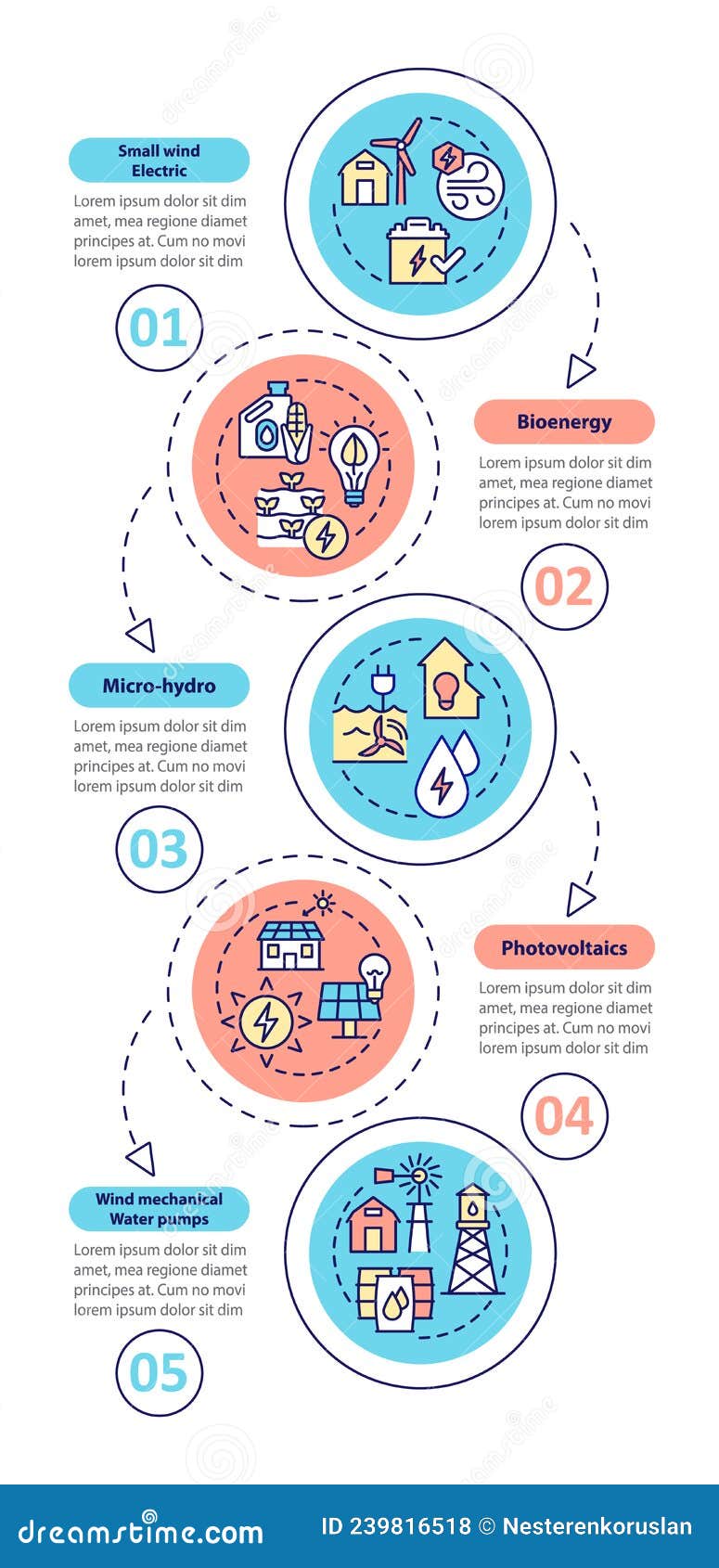 Small wind Electric

Lorem ipsum dolor sit dim amet, mea regione diamet principes at. Cum no movi lorem ipsum dolor sit dim

01

Bioenergy

Lorem ipsum dolor sit dim amet, mea regione diamet principes at. Cum no movi lorem ipsum dolor sit dim

02

Micro-hydro

Lorem ipsum dolor sit dim amet, mea regione diamet principes at. Cum no movi lorem ipsum dolor sit dim

03

Photovoltaics

Lorem ipsum dolor sit dim amet, mea regione diamet principes at. Cum no movi lorem ipsum dolor sit dim

04

Wind mechanical Water pumps

Lorem ipsum dolor sit dim amet, mea regione diamet principes at. Cum no movi lorem ipsum dolor sit dim

05

dreamstime.com

ID 239816518 © Nesterenkoruslan