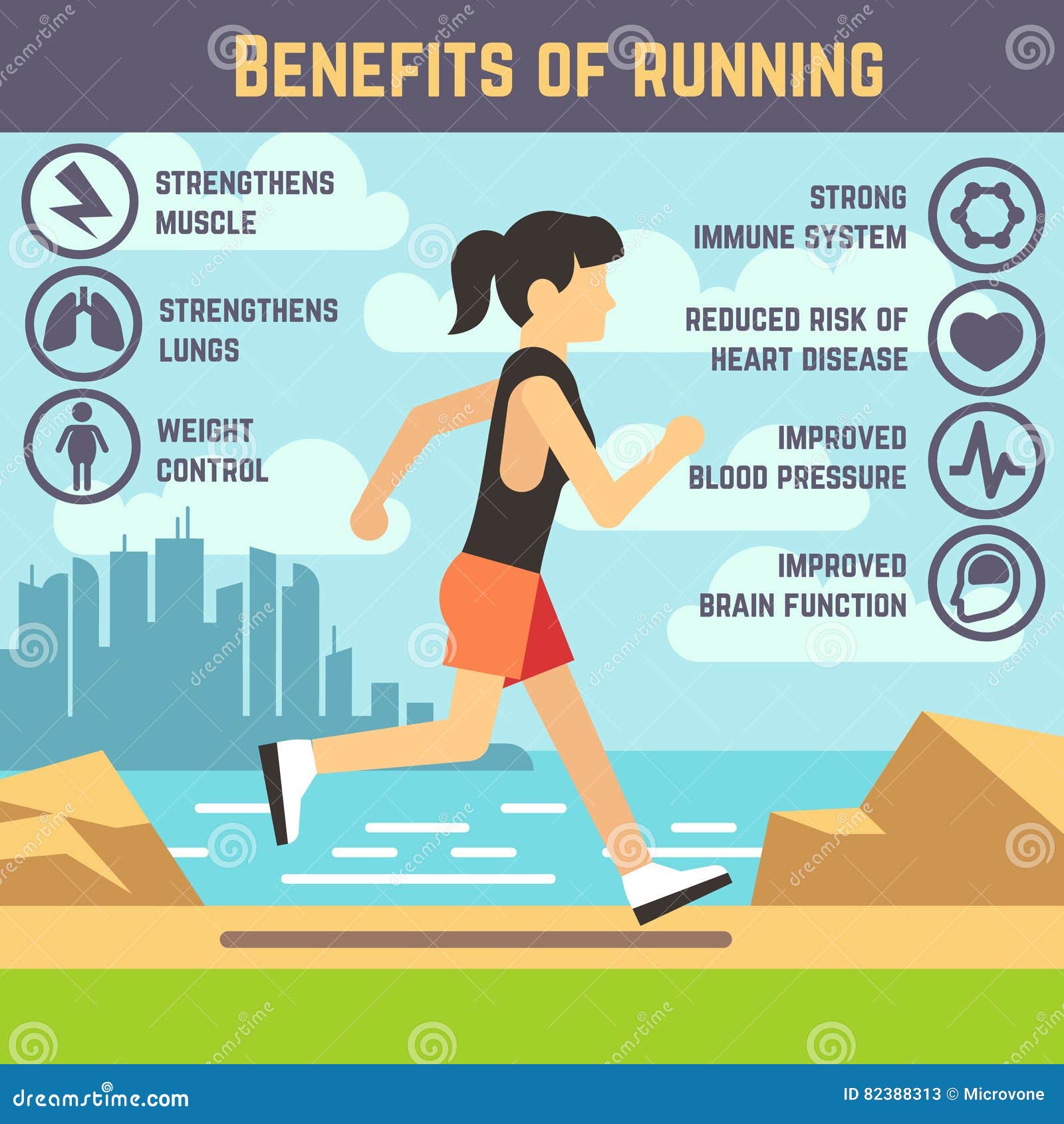 BENEFITS OF RUNNING

STRENGTHENS MUSCLE

STRENGTHENS LUNGS

WEIGHT CONTROL

STRONG IMMUNE SYSTEM

REDUCED RISK OF HEART DISEASE

IMPROVED BLOOD PRESSURE

IMPROVED BRAIN FUNCTION

dreamstime.com

ID 82388313 © Microvone