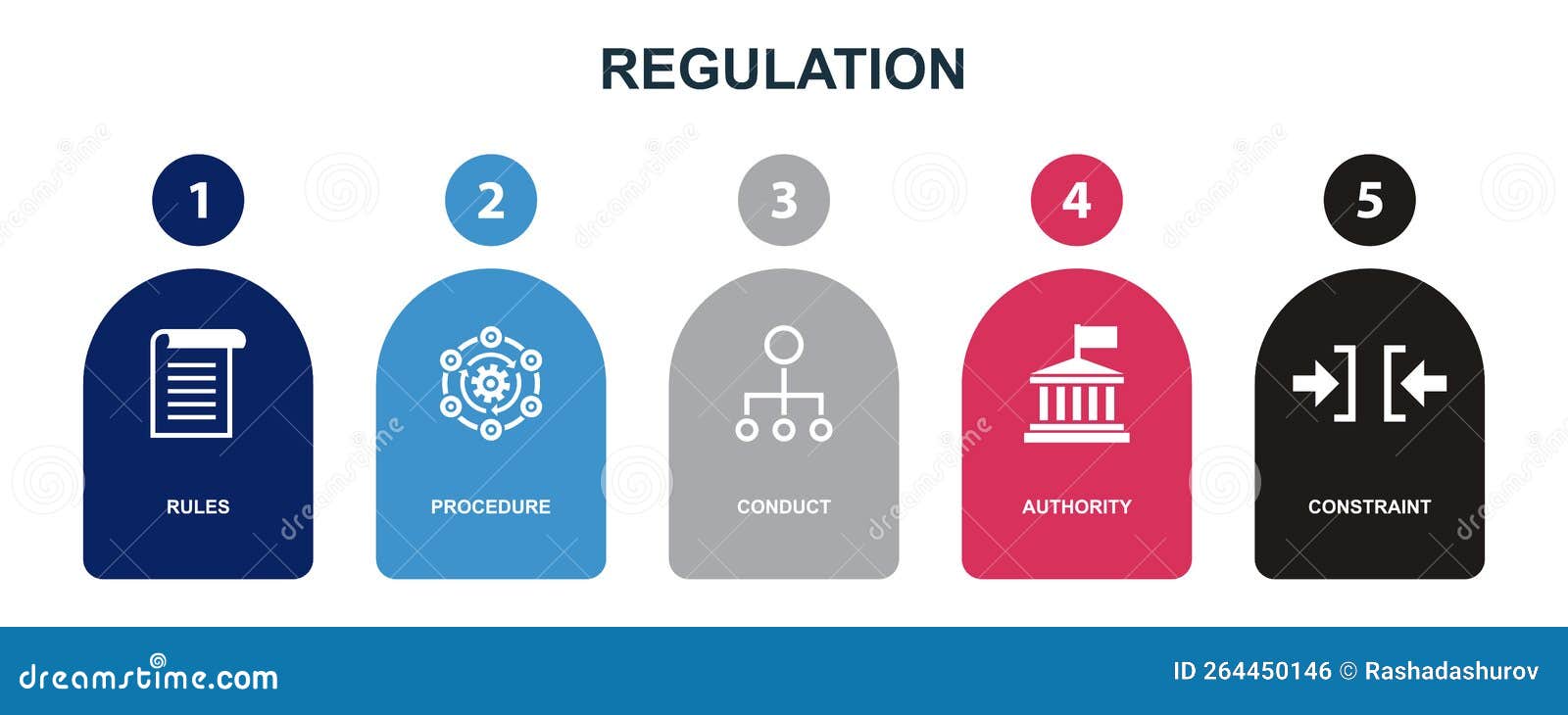 REGULATION

1
RULES

2
PROCEDURE

3
CONDUCT

4
AUTHORITY

5
CONSTRAINT

dreamstime.com

ID 264450146 © Rashadashurov