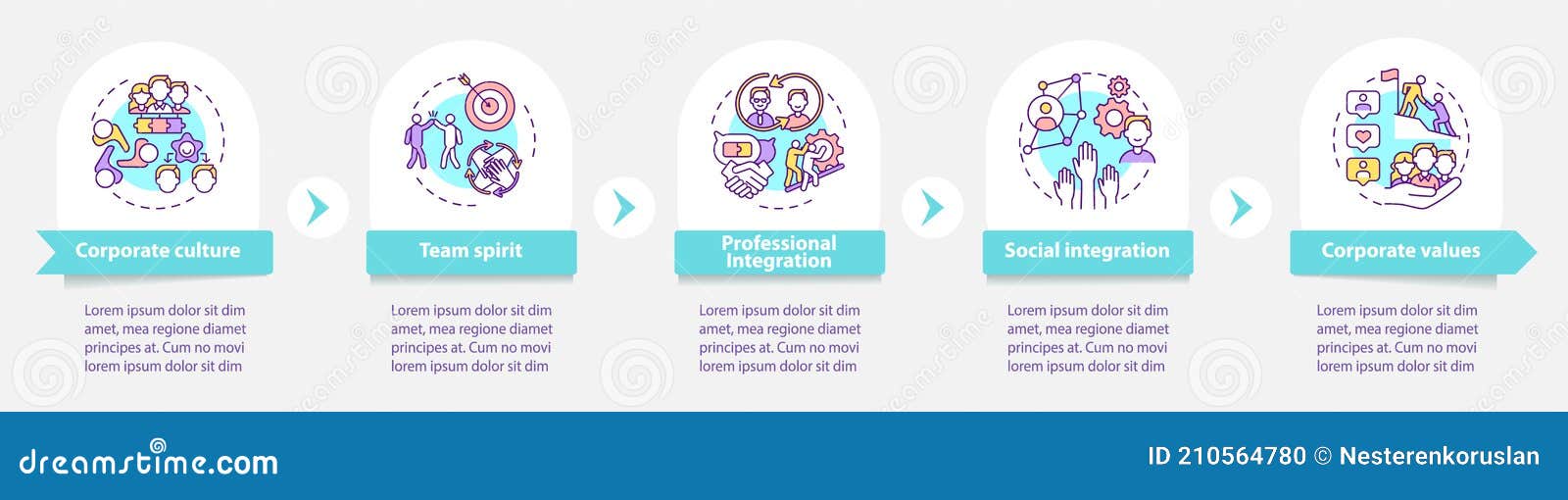 Corporate culture

Lorem ipsum dolor sit dim amet, mea regione diamet principes at. Cum no movi lorem ipsum dolor sit dim

Team spirit

Lorem ipsum dolor sit dim amet, mea regione diamet principes at. Cum no movi lorem ipsum dolor sit dim

Professional Integration

Lorem ipsum dolor sit dim amet, mea regione diamet principes at. Cum no movi lorem ipsum dolor sit dim

Social integration

Lorem ipsum dolor sit dim amet, mea regione diamet principes at. Cum no movi lorem ipsum dolor sit dim

Corporate values

Lorem ipsum dolor sit dim amet, mea regione diamet principes at. Cum no movi lorem ipsum dolor sit dim

dreamstime.com

ID 210564780 © Nesterenkoruslan