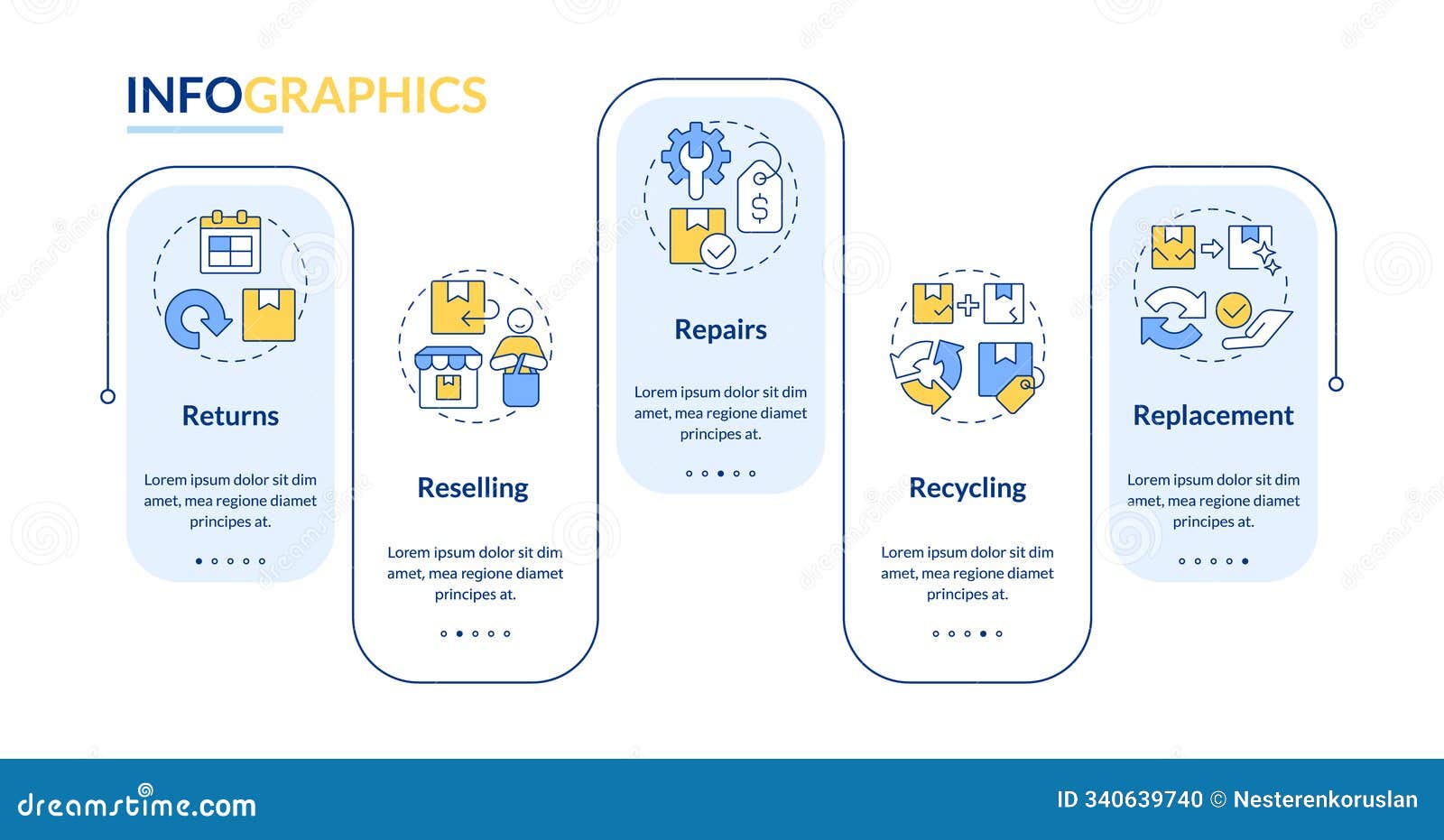 INFOGRAPHICS

Returns

Lorem ipsum dolor sit dim amet, mea regione diamet principes at.

Reselling

Lorem ipsum dolor sit dim amet, mea regione diamet principes at.

Repairs

Lorem ipsum dolor sit dim amet, mea regione diamet principes at.

Recycling

Lorem ipsum dolor sit dim amet, mea regione diamet principes at.

Replacement

Lorem ipsum dolor sit dim amet, mea regione diamet principes at.

dreamstime.com

ID 340639740 © Nesterenkoruslan