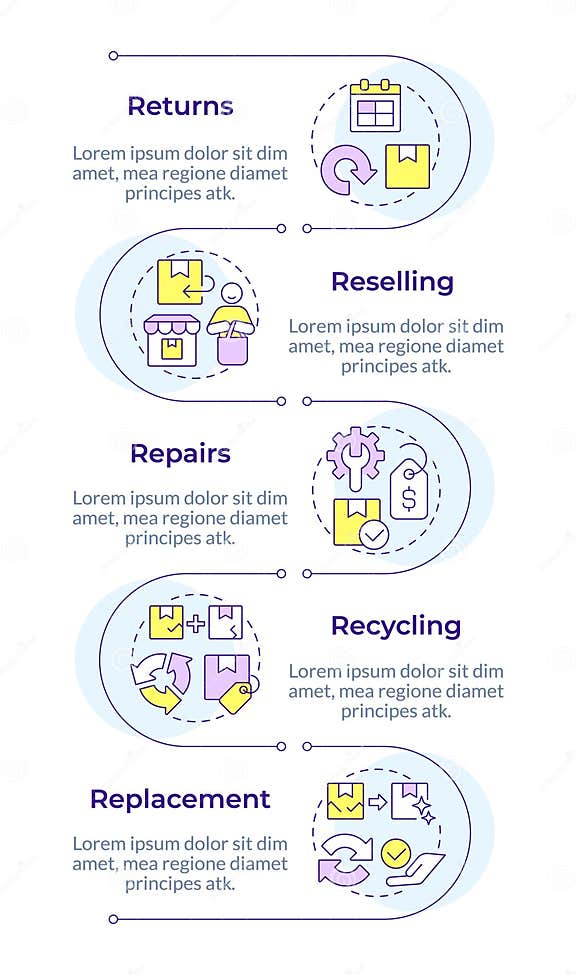 Returns

Lorem ipsum dolor sit dim amet, mea regione diamet principes atk.

Reselling

Lorem ipsum dolor sit dim amet, mea regione diamet principes atk.

Repairs

Lorem ipsum dolor sit dim amet, mea regione diamet principes atk.

Recycling

Lorem ipsum dolor sit dim amet, mea regione diamet principes atk.

Replacement

Lorem ipsum dolor sit dim amet, mea regione diamet principes atk.