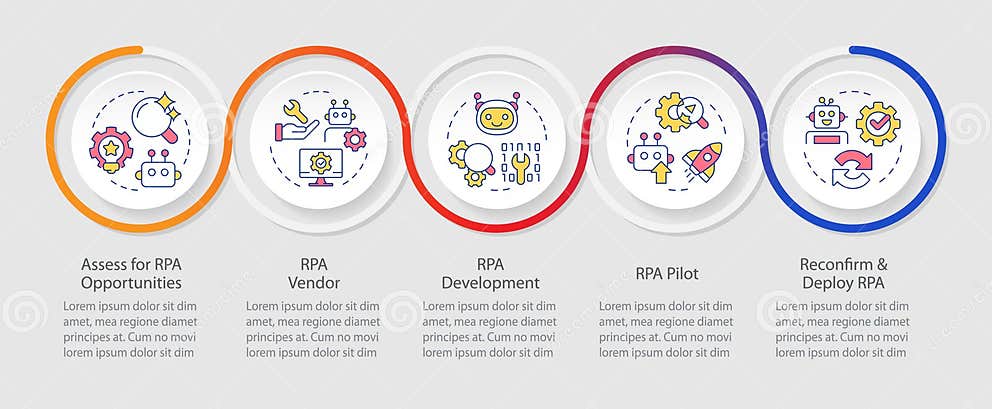 Assess for RPA Opportunities

Lorem ipsum dolor sit dim amet, mea regione diamet principes at. Cum no movi lorem ipsum dolor sit dim

RPA Vendor

Lorem ipsum dolor sit dim amet, mea regione diamet principes at. Cum no movi lorem ipsum dolor sit dim

RPA Development

Lorem ipsum dolor sit dim amet, mea regione diamet principes at. Cum no movi lorem ipsum dolor sit dim

RPA Pilot

Lorem ipsum dolor sit dim amet, mea regione diamet principes at. Cum no movi lorem ipsum dolor sit dim

Reconfirm & Deploy RPA

Lorem ipsum dolor sit dim amet, mea regione diamet principes at. Cum no movi lorem ipsum dolor sit dim