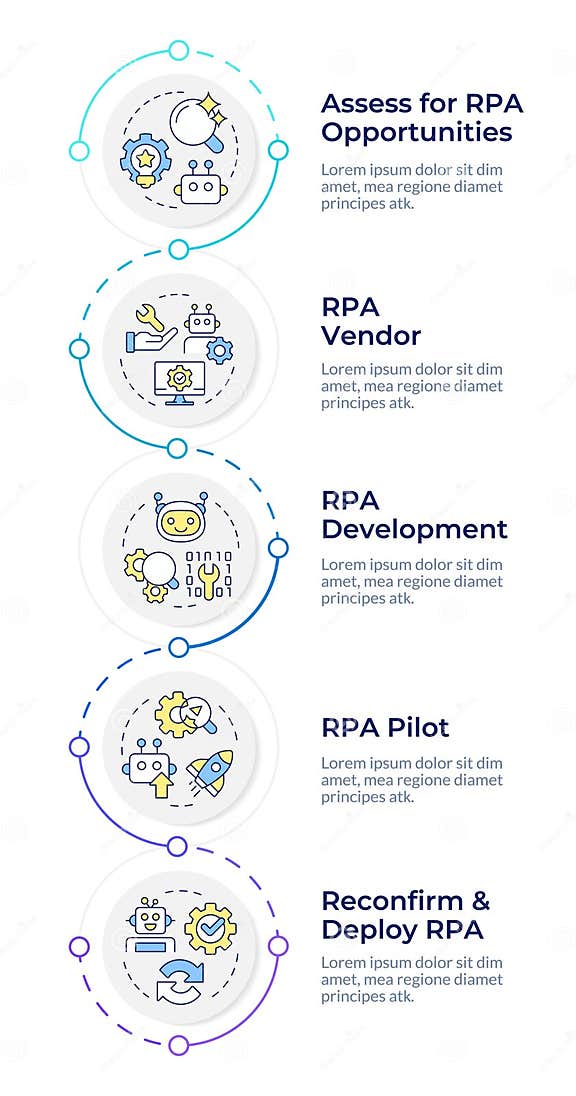 Assess for RPA Opportunities

Lorem ipsum dolor sit dim amet, mea regione diamet principes atk.

RPA Vendor

Lorem ipsum dolor sit dim amet, mea regione diamet principes atk.

RPA Development

Lorem ipsum dolor sit dim amet, mea regione diamet principes atk.

RPA Pilot

Lorem ipsum dolor sit dim amet, mea regione diamet principes atk.

Reconfirm & Deploy RPA

Lorem ipsum dolor sit dim amet, mea regione diamet principes atk.