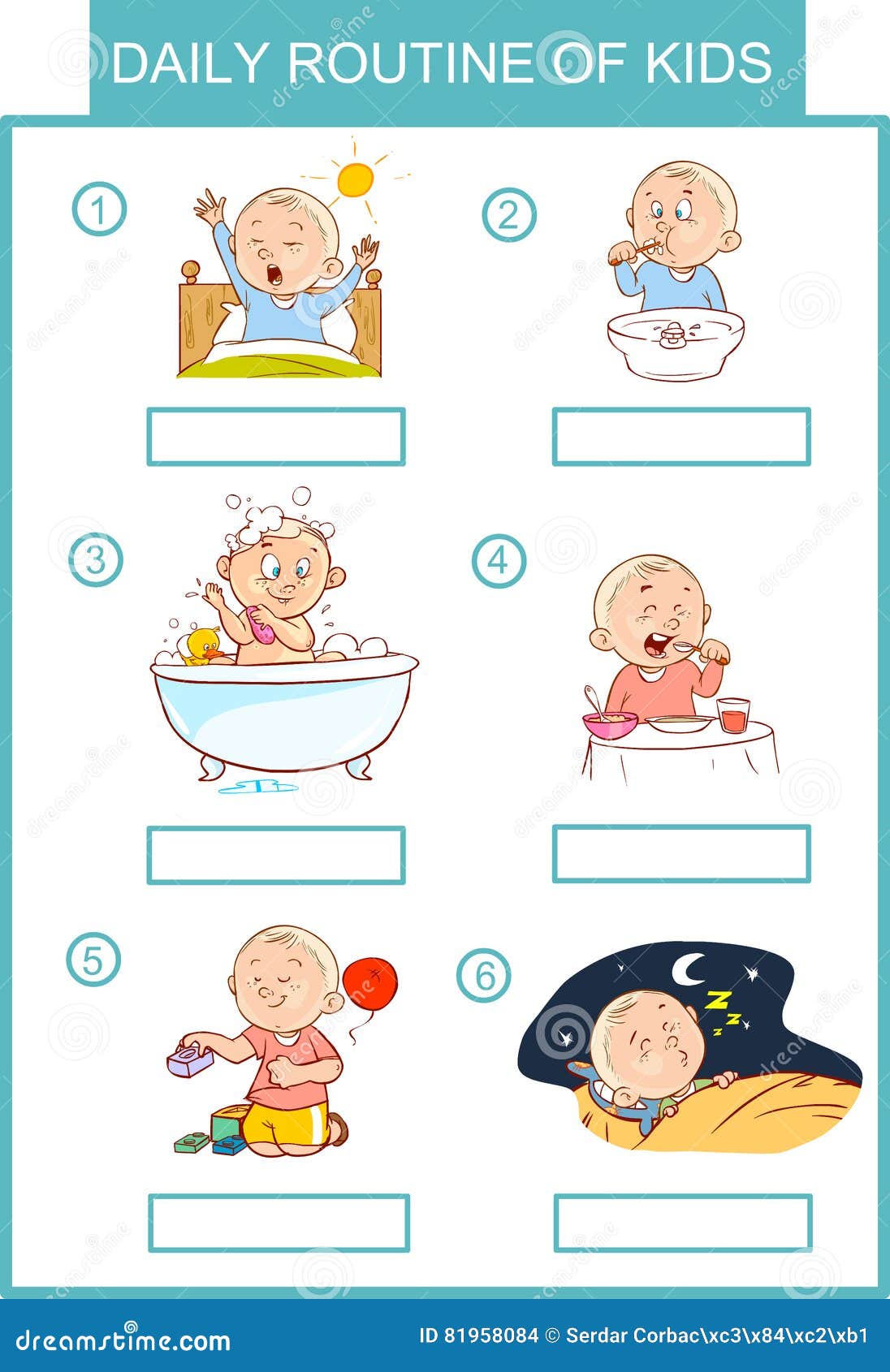 DAILY ROUTINE OF KIDS

1

2

3

4

5

6

dreamstime.com

ID 81958084 © Serdar Corbac\xc3\x84\xc2\xb1