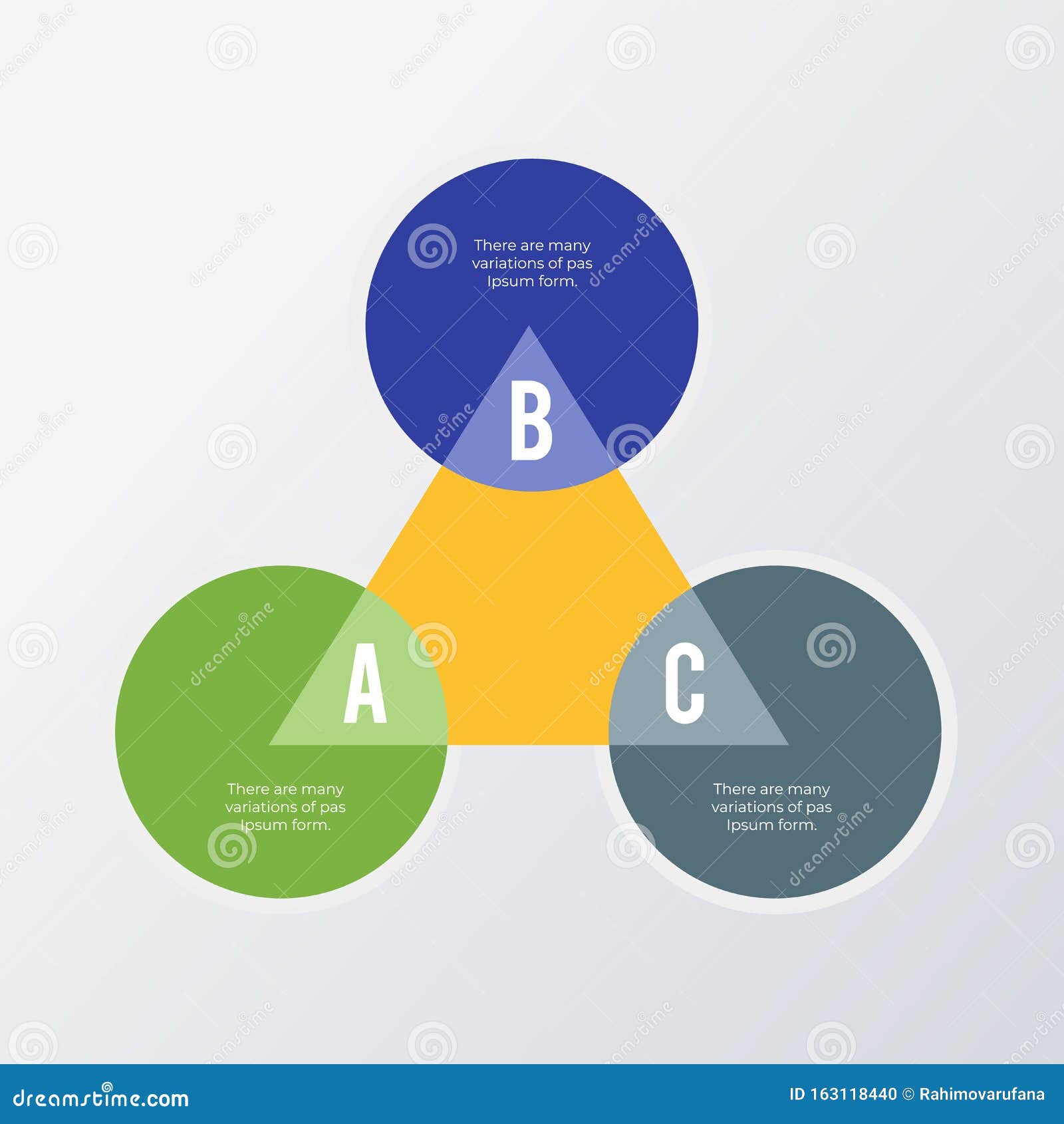 There are many variations of pas Ipsum form.

B

A

C

There are many variations of pas Ipsum form.

There are many variations of pas Ipsum form.

dreamstime.com

ID 163118440 © Rahimovarufana