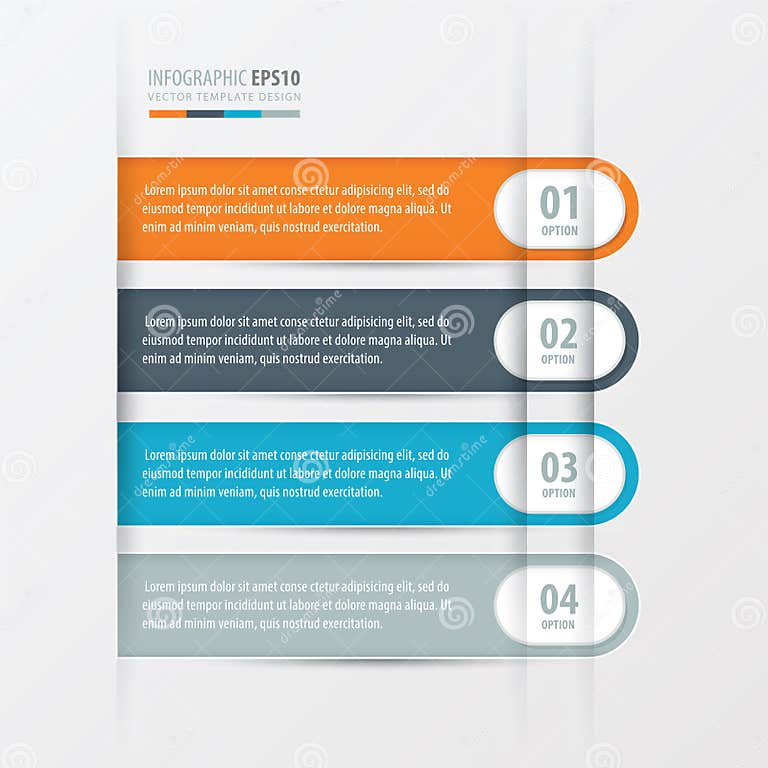 INFOGRAPHIC EPS10
VECTOR TEMPLATE DESIGN

Lorem ipsum dolor sit amet conse ctetur adipisicing elit, sed do eiusmod tempor incididunt ut labore et dolore magna aliqua. Ut enim ad minim veniam, quis nostrud exercitation.

01
OPTION

Lorem ipsum dolor sit amet conse ctetur adipisicing elit, sed do eiusmod tempor incididunt ut labore et dolore magna aliqua. Ut enim ad minim veniam, quis nostrud exercitation.

02
OPTION

Lorem ipsum dolor sit amet conse ctetur adipisicing elit, sed do eiusmod tempor incididunt ut labore et dolore magna aliqua. Ut enim ad minim veniam, quis nostrud exercitation.

03
OPTION

Lorem ipsum dolor sit amet conse ctetur adipisicing elit, sed do eiusmod tempor incididunt ut labore et dolore magna aliqua. Ut enim ad minim veniam, quis nostrud exercitation.

04
OPTION

dreamstime