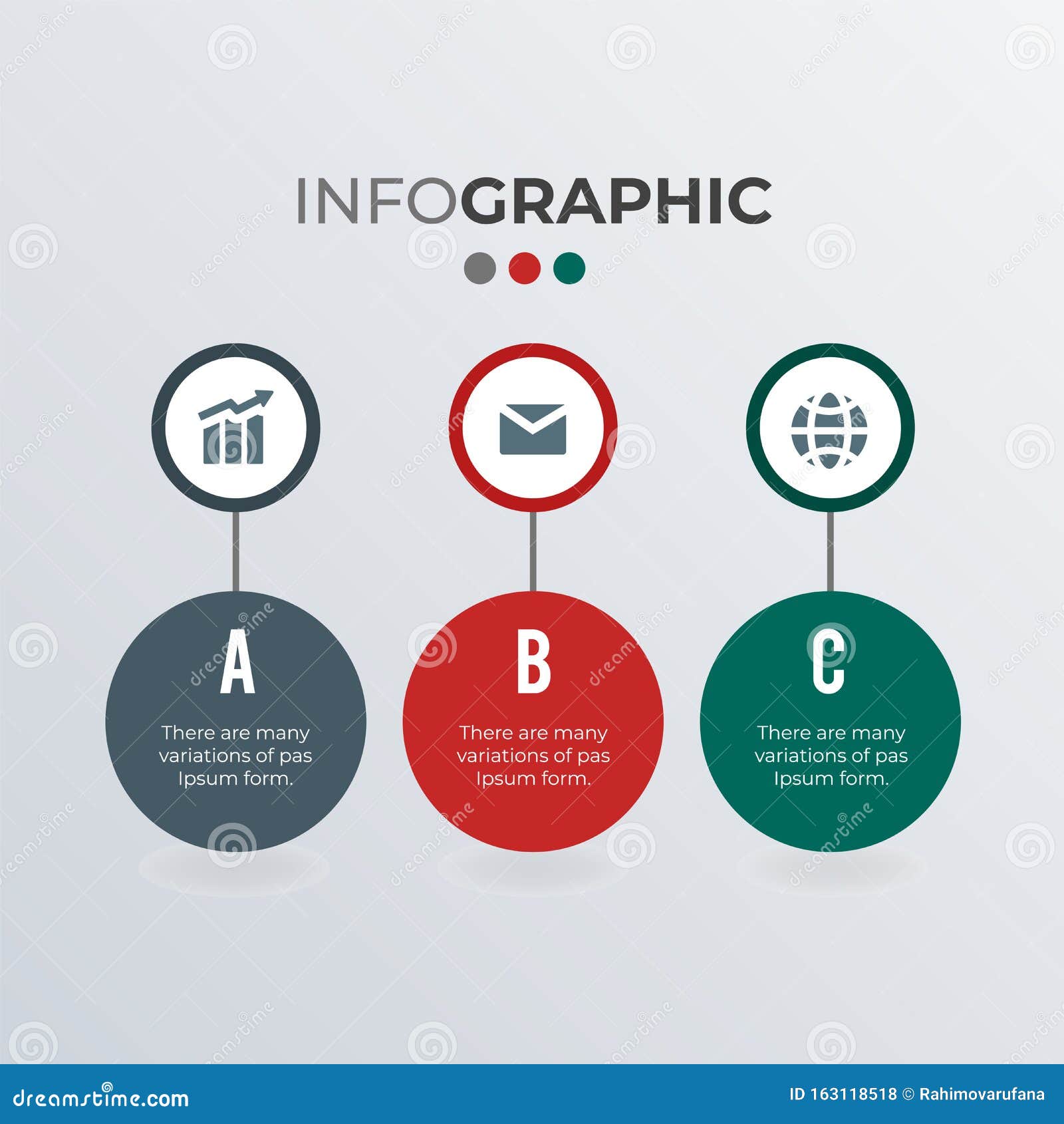 INFOGRAPHIC

A

There are many variations of pas Ipsum form.

B

There are many variations of pas Ipsum form.

C

There are many variations of pas Ipsum form.

dreamstime.com

ID 163118518 © Rahimovarufana