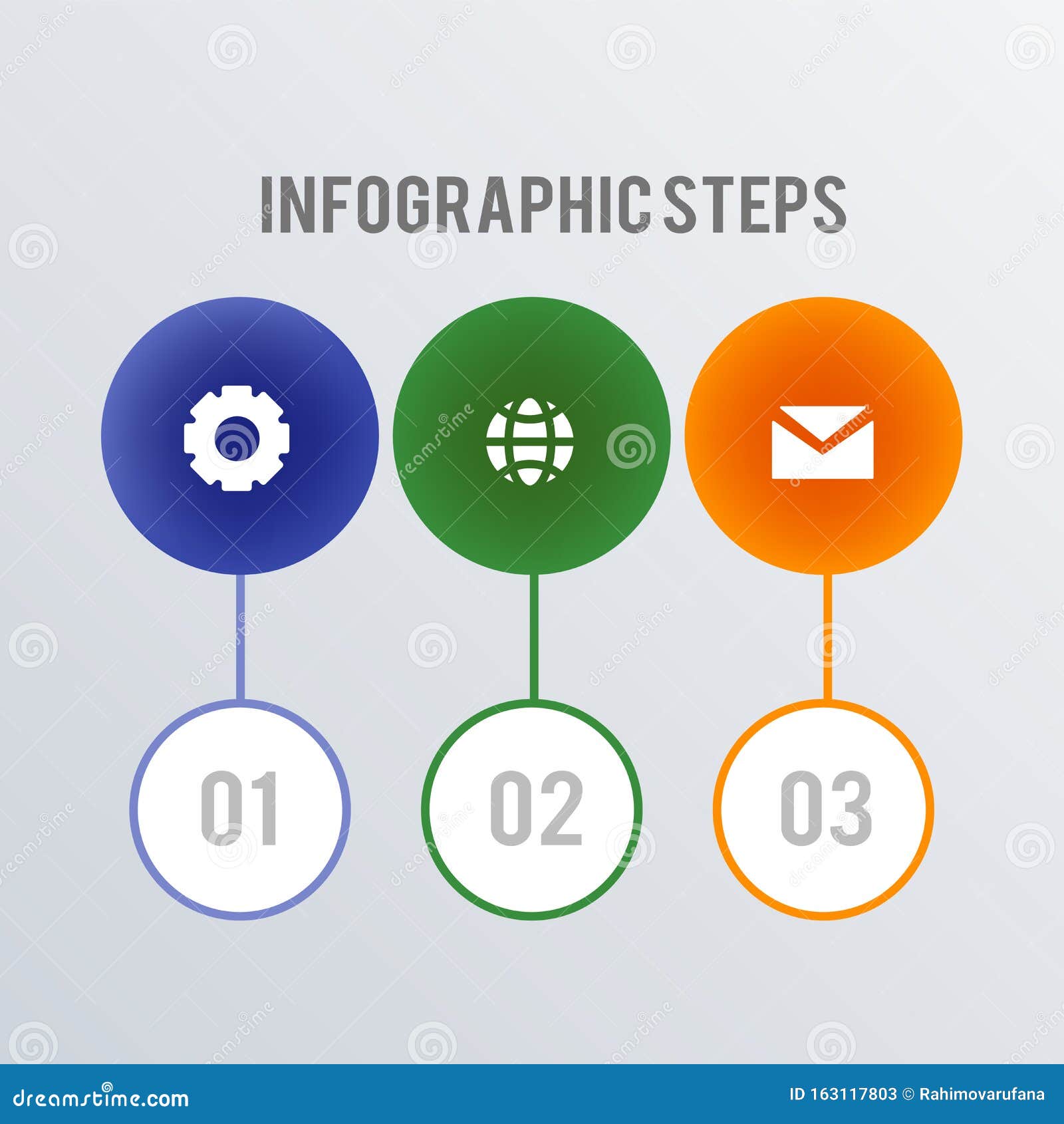 INFOGRAPHIC STEPS

01

02

03

dreamstime.com

ID 163117803 © Rahimovarufana