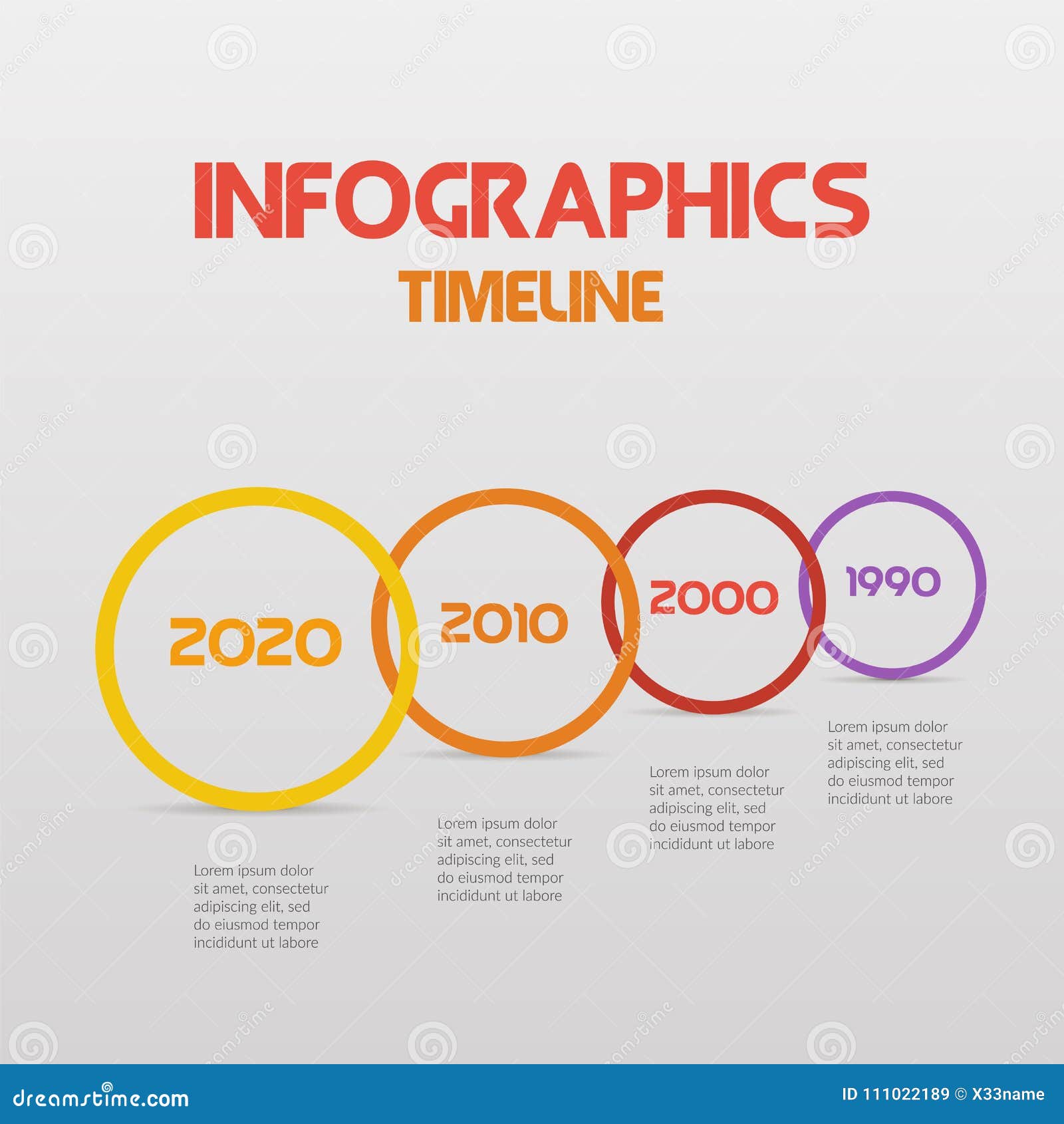 INFOGRAPHICS
TIMELINE

2020

2010

2000

1990

Lorem ipsum dolor sit amet, consectetur adipiscing elit, sed do eiusmod tempor incididunt ut labore

Lorem ipsum dolor sit amet, consectetur adipiscing elit, sed do eiusmod tempor incididunt ut labore

Lorem ipsum dolor sit amet, consectetur adipiscing elit, sed do eiusmod tempor incididunt ut labore

Lorem ipsum dolor sit amet, consectetur adipiscing elit, sed do eiusmod tempor incididunt ut labore

dreamstime.com

ID 111022189 © X33name