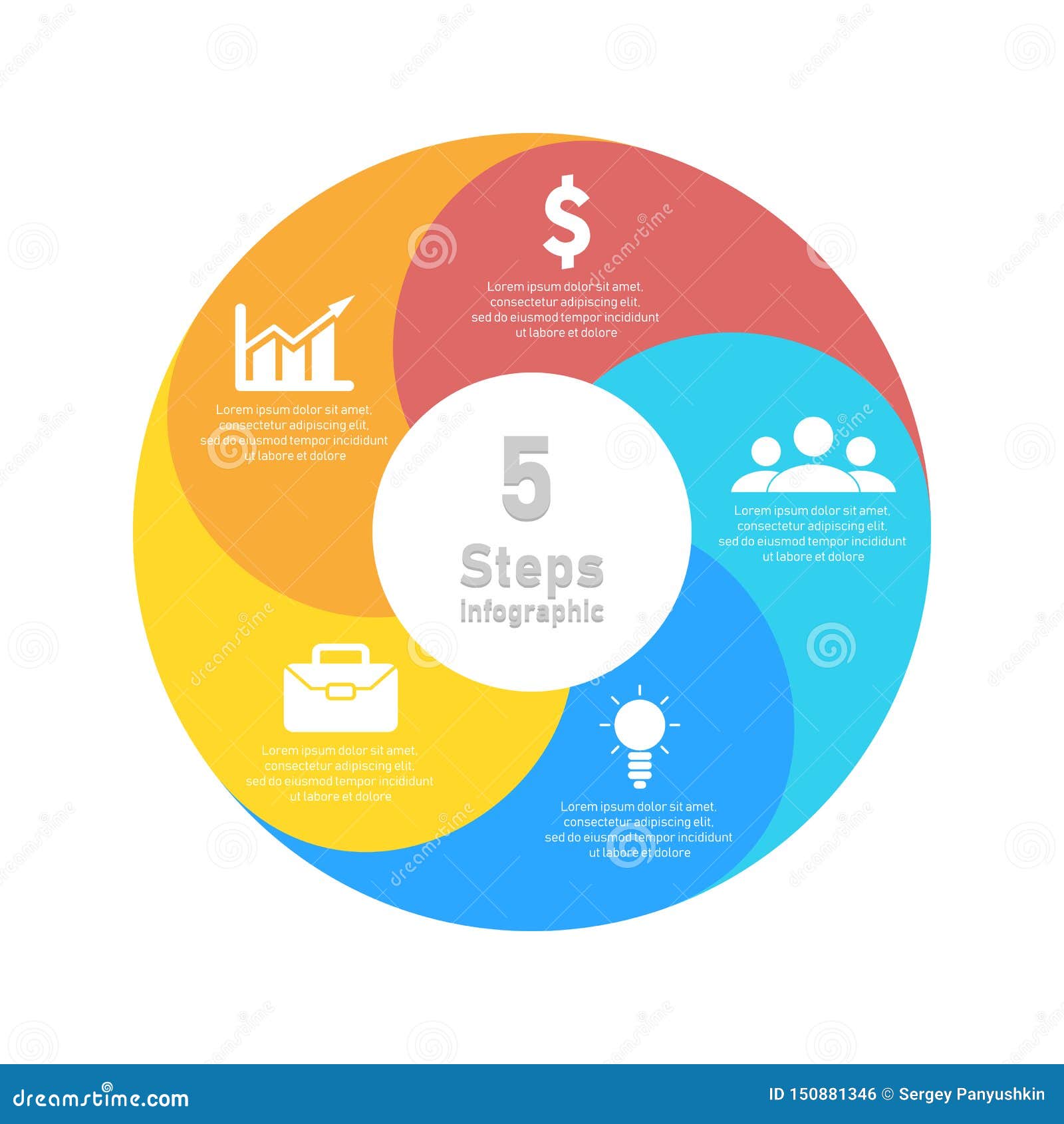 $

Lorem ipsum dolor sit amet, consectetur adipiscing elit, sed do eiusmod tempor incididunt ut labore et dolore

Lorem ipsum dolor sit amet, consectetur adipiscing elit, sed do eiusmod tempor incididunt ut labore et dolore

5 Steps Infographic

Lorem ipsum dolor sit amet, consectetur adipiscing elit, sed do eiusmod tempor incididunt ut labore et dolore

Lorem ipsum dolor sit amet, consectetur adipiscing elit, sed do eiusmod tempor incididunt ut labore et dolore

Lorem ipsum dolor sit amet, consectetur adipiscing elit, sed do eiusmod tempor incididunt ut labore et dolore

dreamstime.com

ID 150881346 © Sergey Panyushkin