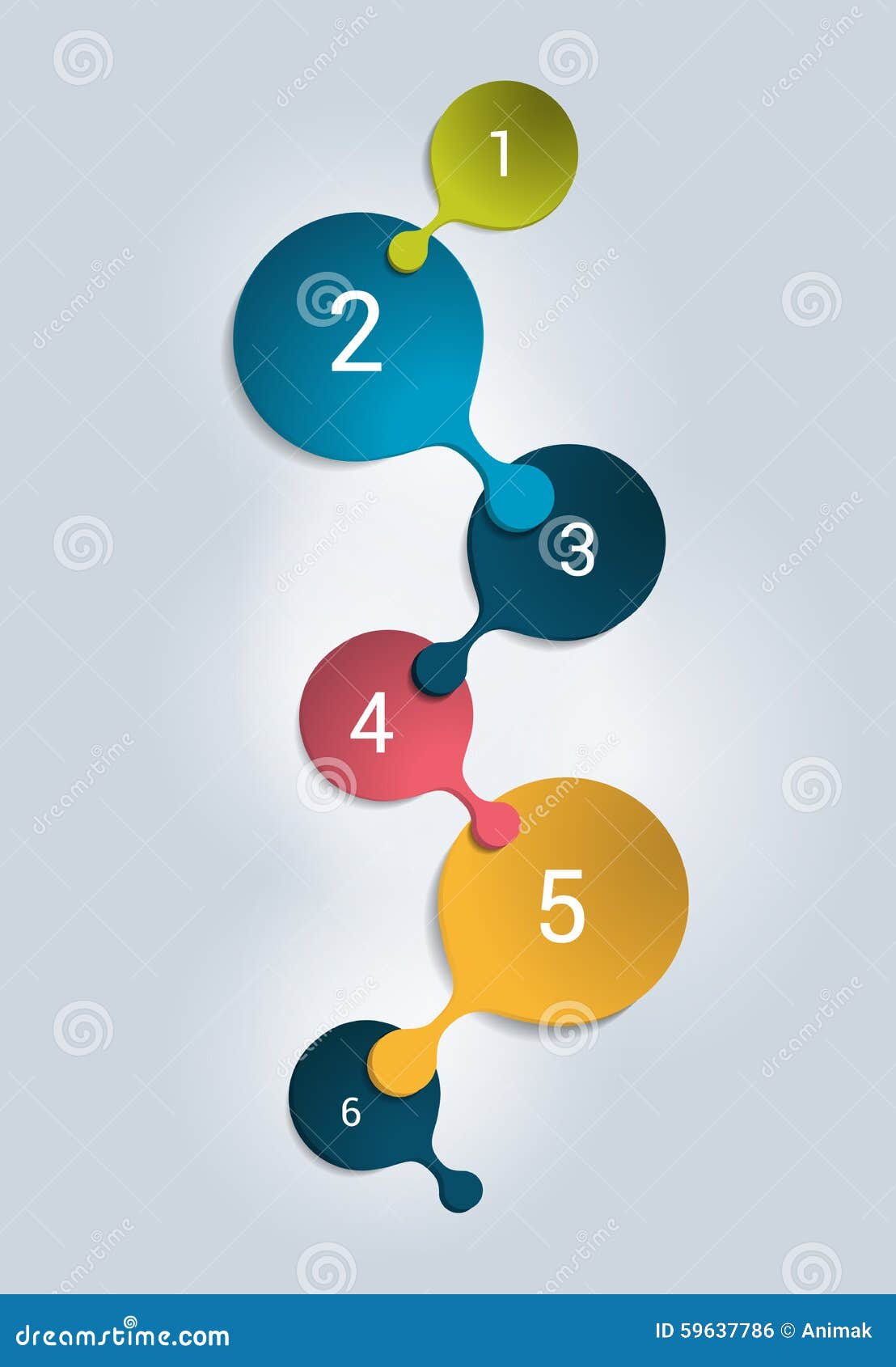 1
2
3
4
5
6

dreamstime.com
ID 59637786 © Animak