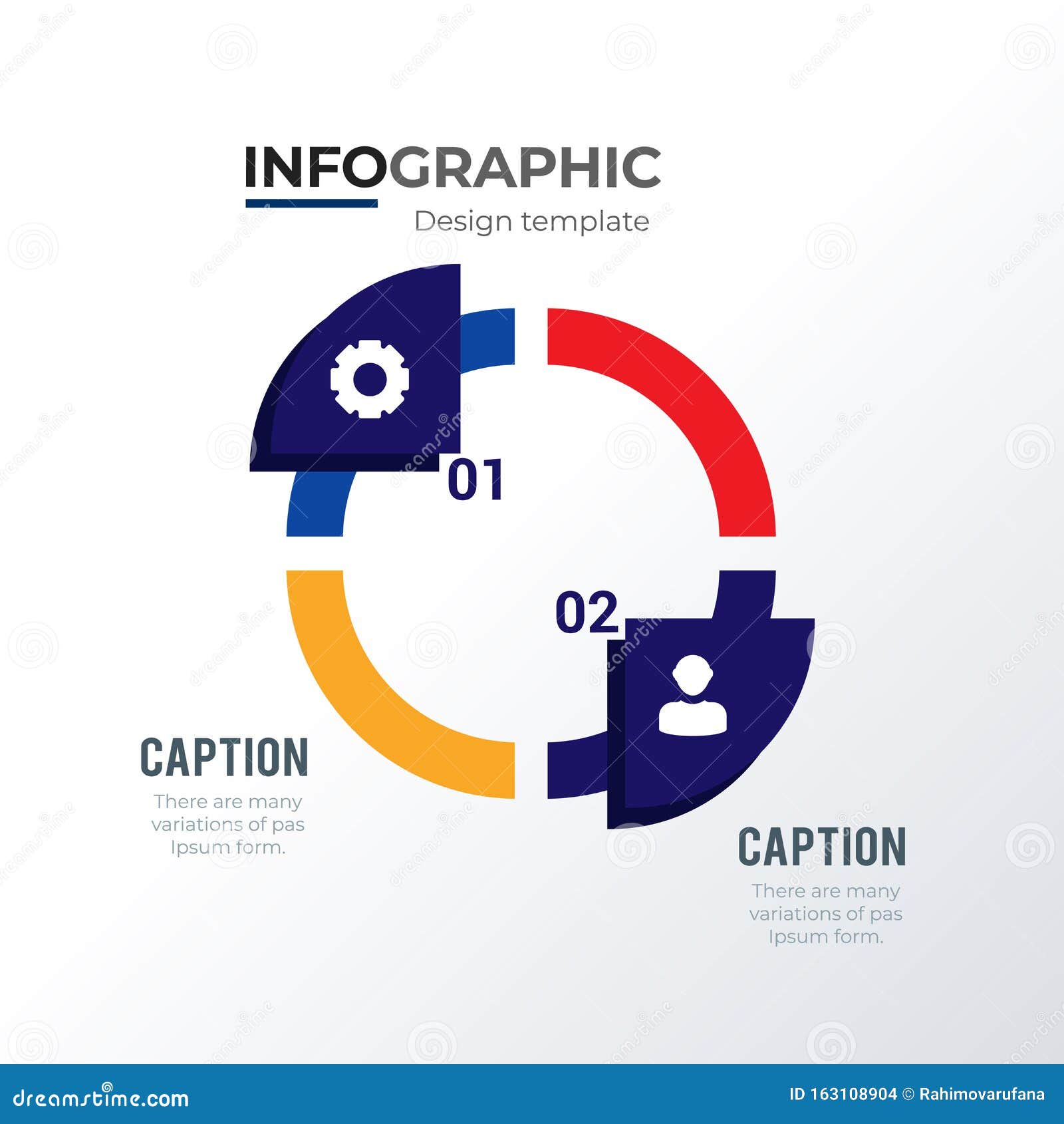 INFOGRAPHIC
Design template

01

02

CAPTION
There are many variations of pas Ipsum form.

CAPTION
There are many variations of pas Ipsum form.

dreamstime.com
ID 163108904 © Rahimovarufana