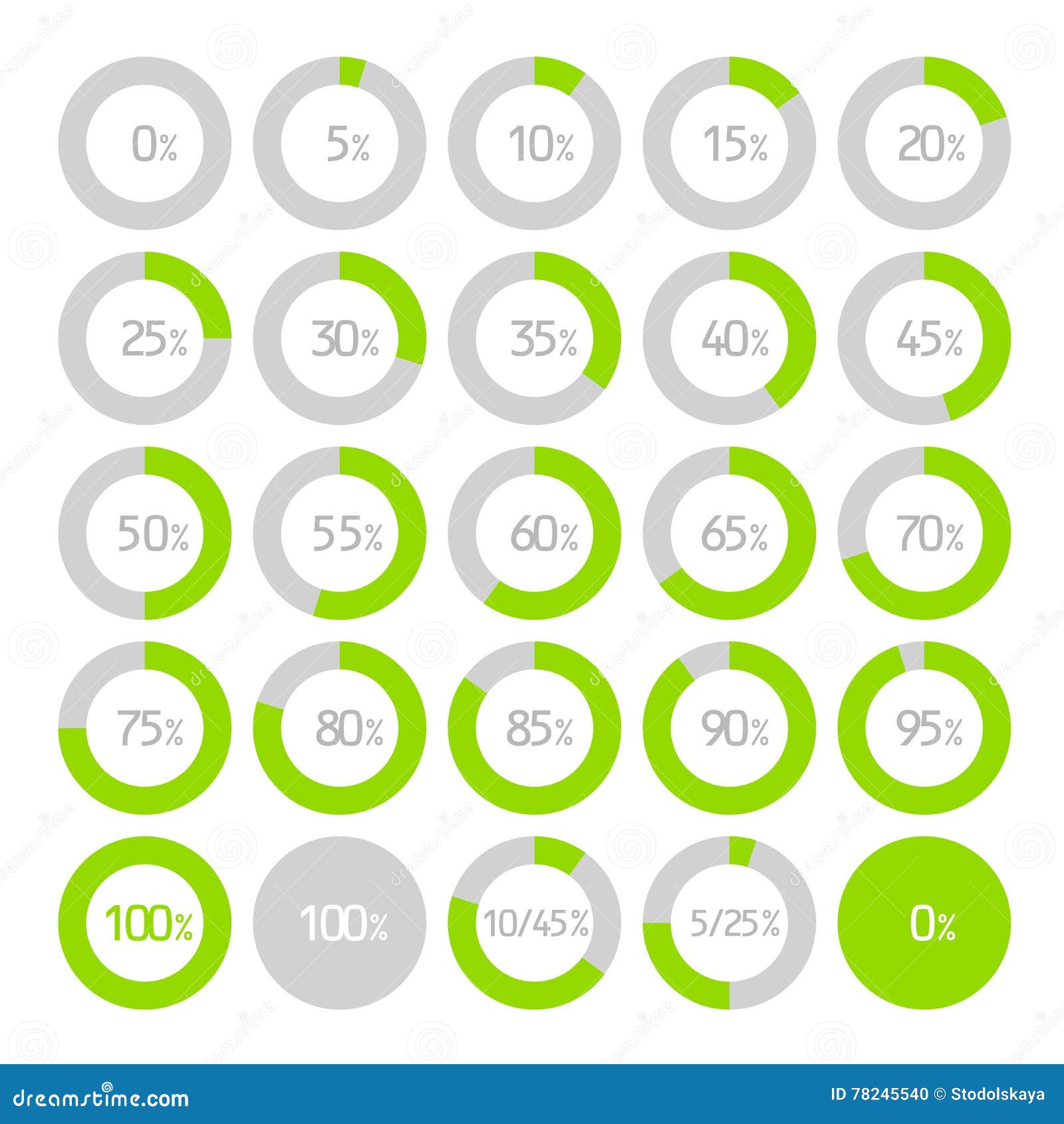 0%
5%
10%
15%
20%

25%
30%
35%
40%
45%

50%
55%
60%
65%
70%

75%
80%
85%
90%
95%

100%
100%
10/45%
5/25%
0%

dreamstime.com
ID 78245540 © Stodolskaya