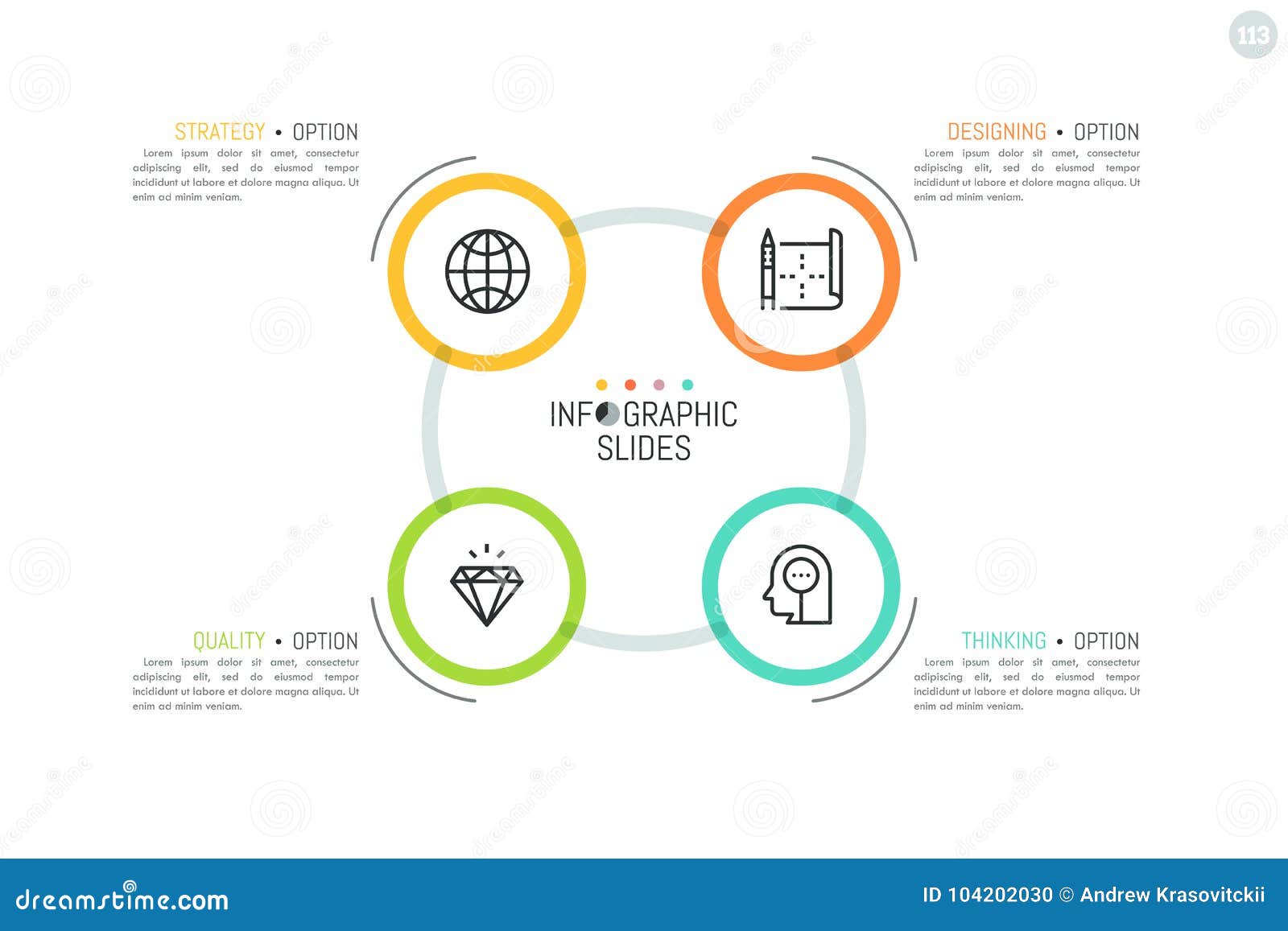 113

STRATEGY • OPTION

Lorem ipsum dolor sit amet, consectetur adipiscing elit, sed do eiusmod tempor incididunt ut labore et dolore magna aliqua. Ut enim ad minim veniam.

DESIGNING • OPTION

Lorem ipsum dolor sit amet, consectetur adipiscing elit, sed do eiusmod tempor incididunt ut labore et dolore magna aliqua. Ut enim ad minim veniam.

INFOGRAPHIC SLIDES

QUALITY • OPTION

Lorem ipsum dolor sit amet, consectetur adipiscing elit, sed do eiusmod tempor incididunt ut labore et dolore magna aliqua. Ut enim ad minim veniam.

THINKING • OPTION

Lorem ipsum dolor sit amet, consectetur adipiscing elit, sed do eiusmod tempor incididunt ut labore et dolore magna aliqua. Ut enim ad minim veniam.

dreamstime.com

ID 104202030 © Andrew Krasovitckii