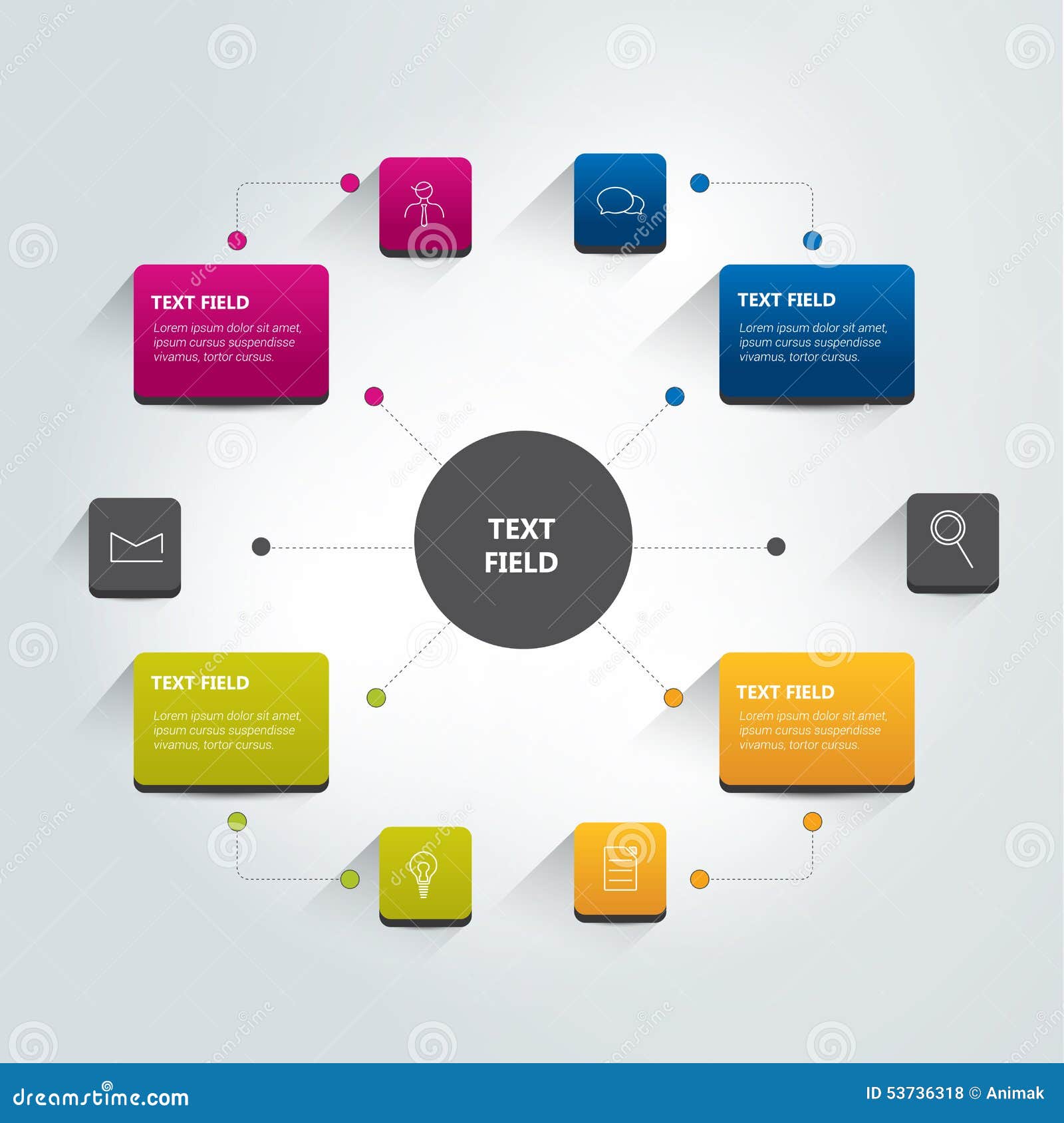 TEXT FIELD
Lorem ipsum dolor sit amet, ipsum cursus suspendisse vivamus, tortor cursus.

TEXT FIELD
Lorem ipsum dolor sit amet, ipsum cursus suspendisse vivamus, tortor cursus.

TEXT FIELD

TEXT FIELD
Lorem ipsum dolor sit amet, ipsum cursus suspendisse vivamus, tortor cursus.

TEXT FIELD
Lorem ipsum dolor sit amet, ipsum cursus suspendisse vivamus, tortor cursus.

dreamstime.com
ID 53736318 © Animak