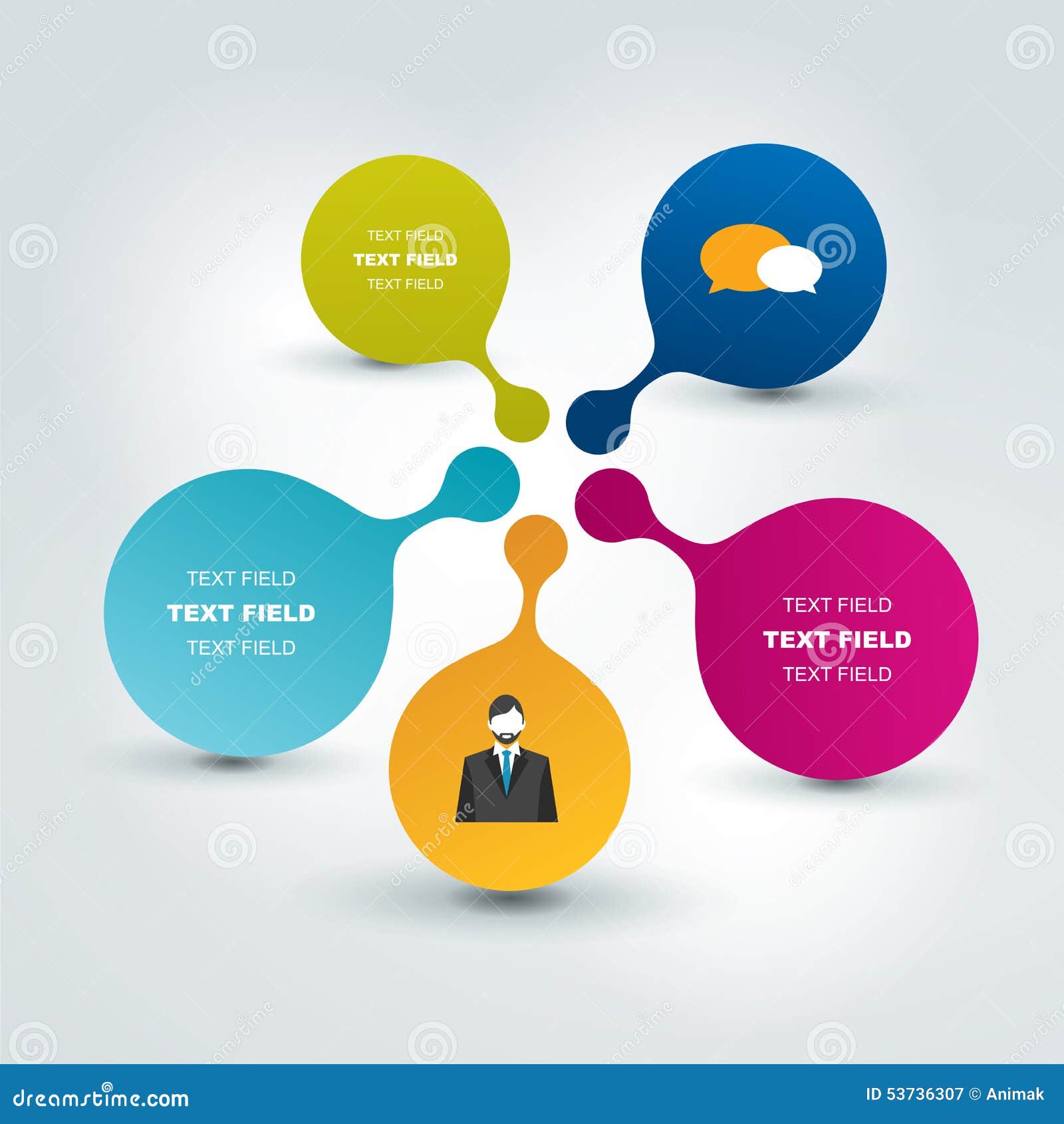 TEXT FIELD
TEXT FIELD
TEXT FIELD

TEXT FIELD
TEXT FIELD
TEXT FIELD

TEXT FIELD
TEXT FIELD
TEXT FIELD

dreamstime.com

ID 53736307 © Animak