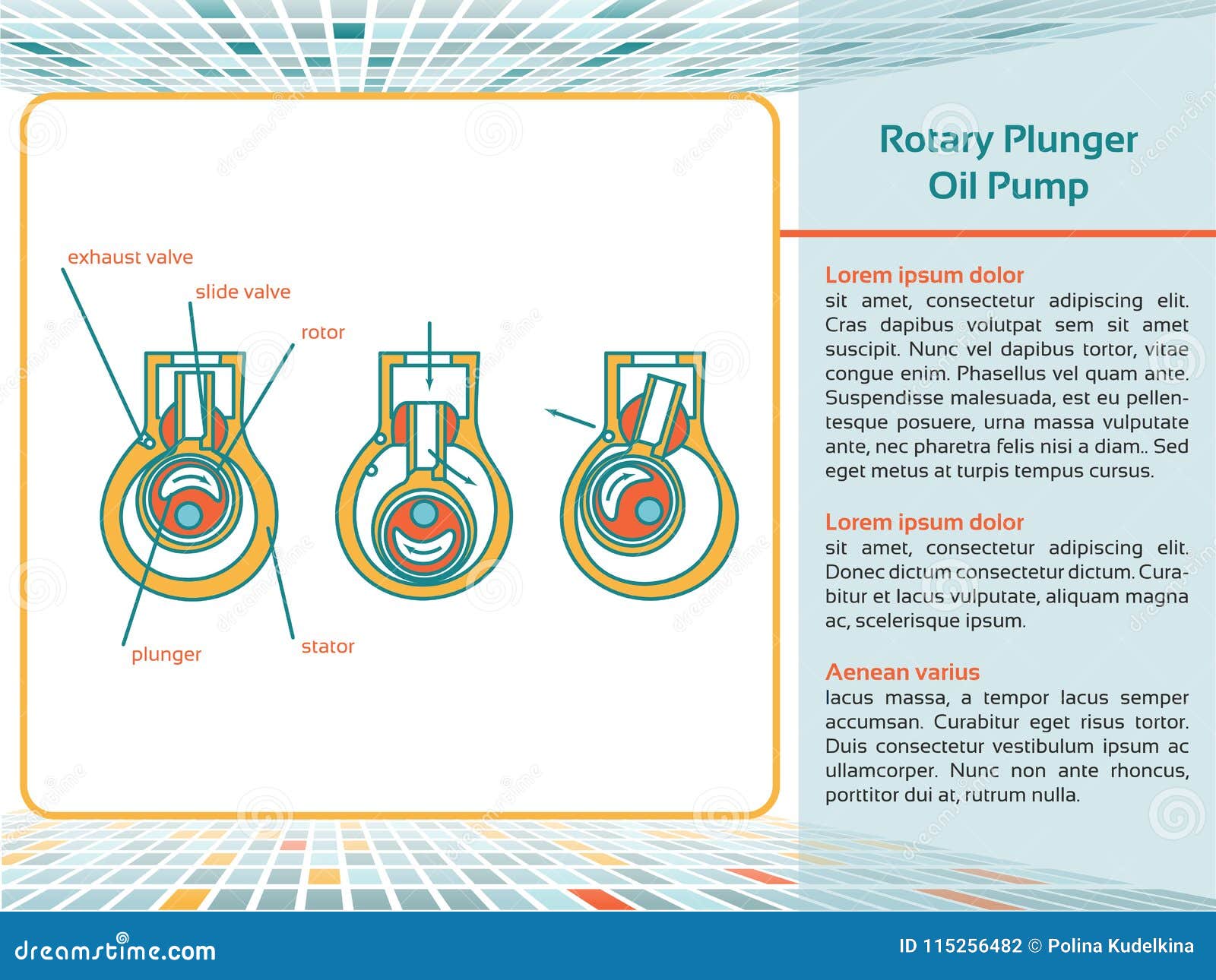 exhaust valve

slide valve

rotor

plunger

stator

Rotary Plunger Oil Pump

Lorem ipsum dolor
sit amet, consectetur adipiscing elit. Cras dapibus volutpat sem sit amet suscipit. Nunc vel dapibus tortor, vitae congue enim. Phasellus vel quam ante. Suspendisse malesuada, est eu pellentesque posuere, urna massa vulputate ante, nec pharetra felis nisi a diam.. Sed eget metus at turpis tempus cursus.

Lorem ipsum dolor
sit amet, consectetur adipiscing elit. Donec dictum consectetur dictum. Curabitur et lacus vulputate, aliquam magna ac, scelerisque ipsum.

Aenean varius
lacus massa, a tempor lacus semper accumsan. Curabitur eget risus tortor. Duis consectetur vestibulum ipsum ac ullamcorper. Nunc non ante rhoncus, porttitor dui at, rutrum nulla.

dreamstime.com

ID 115256482 © Polina Kudelkina