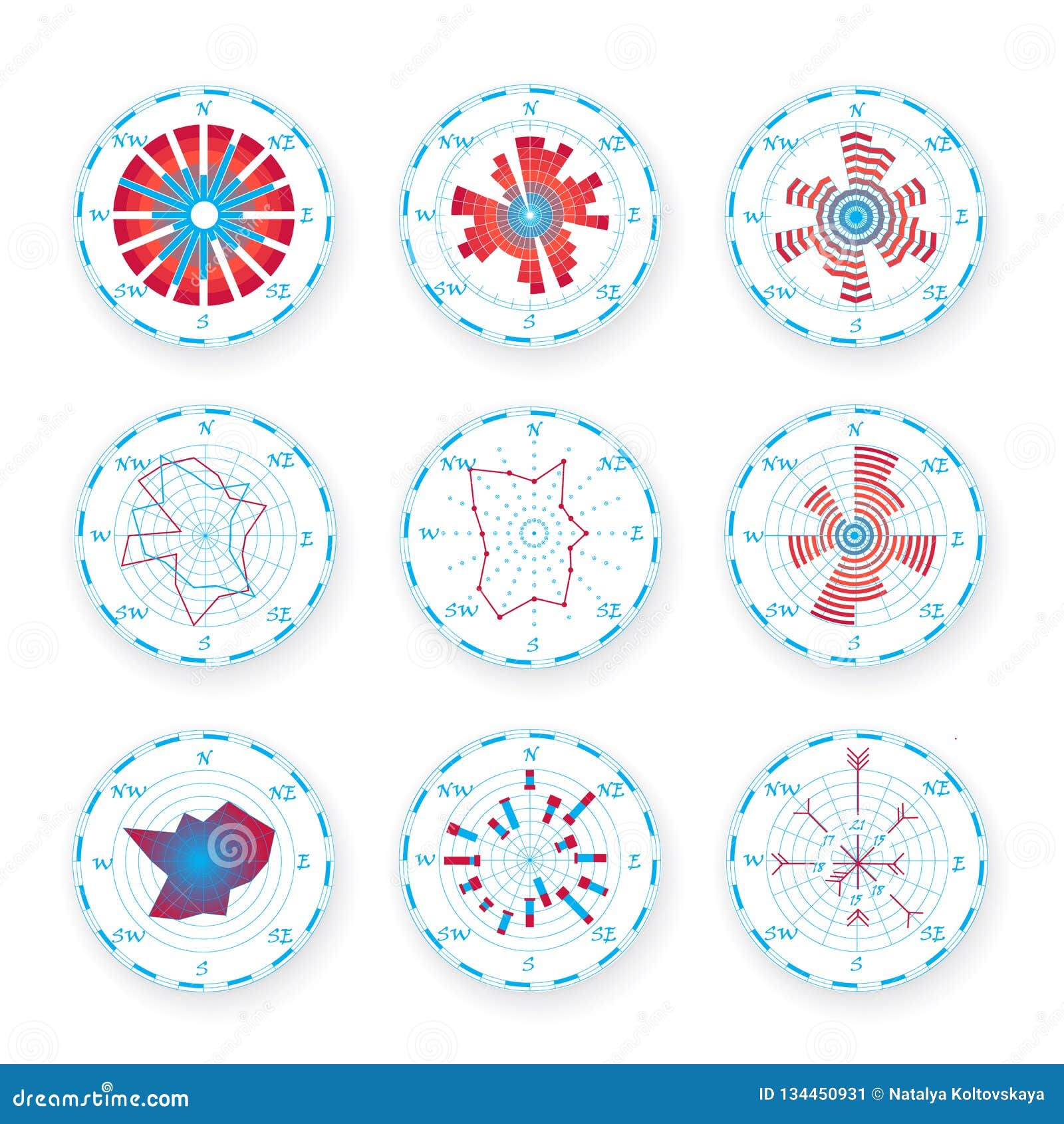 N
NW
NE
W
E
SW
SE
S

N
NW
NE
W
E
SW
SE
S

N
NW
NE
W
E
SW
SE
S

N
NW
NE
W
E
SW
SE
S

N
NW
NE
W
E
SW
SE
S

N
NW
NE
W
E
SW
SE
S

N
NW
NE
W
E
SW
SE
S

N
NW
NE
W
E
SW
SE
S

NW
NE
21
17
15
W
18
E
18
15
SW
SE
S

dreamstime.com
ID 134450931 © Natalya Koltovskaya