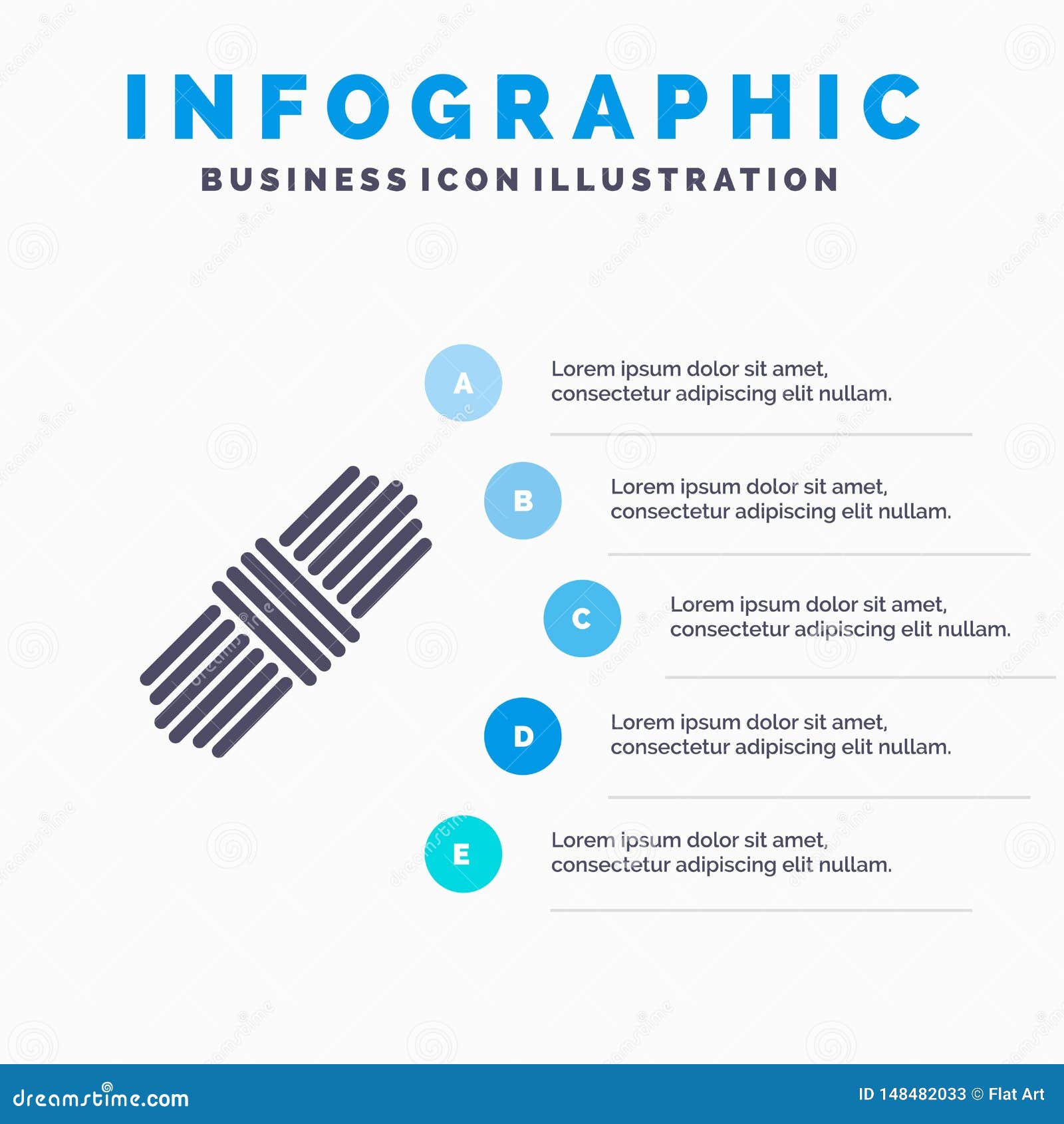 INFOGRAPHIC
BUSINESS ICON ILLUSTRATION

A
Lorem ipsum dolor sit amet, consectetur adipiscing elit nullam.

B
Lorem ipsum dolor sit amet, consectetur adipiscing elit nullam.

C
Lorem ipsum dolor sit amet, consectetur adipiscing elit nullam.

D
Lorem ipsum dolor sit amet, consectetur adipiscing elit nullam.

E
Lorem ipsum dolor sit amet, consectetur adipiscing elit nullam.

dreamstime.com
ID 148482033 © Flat Art