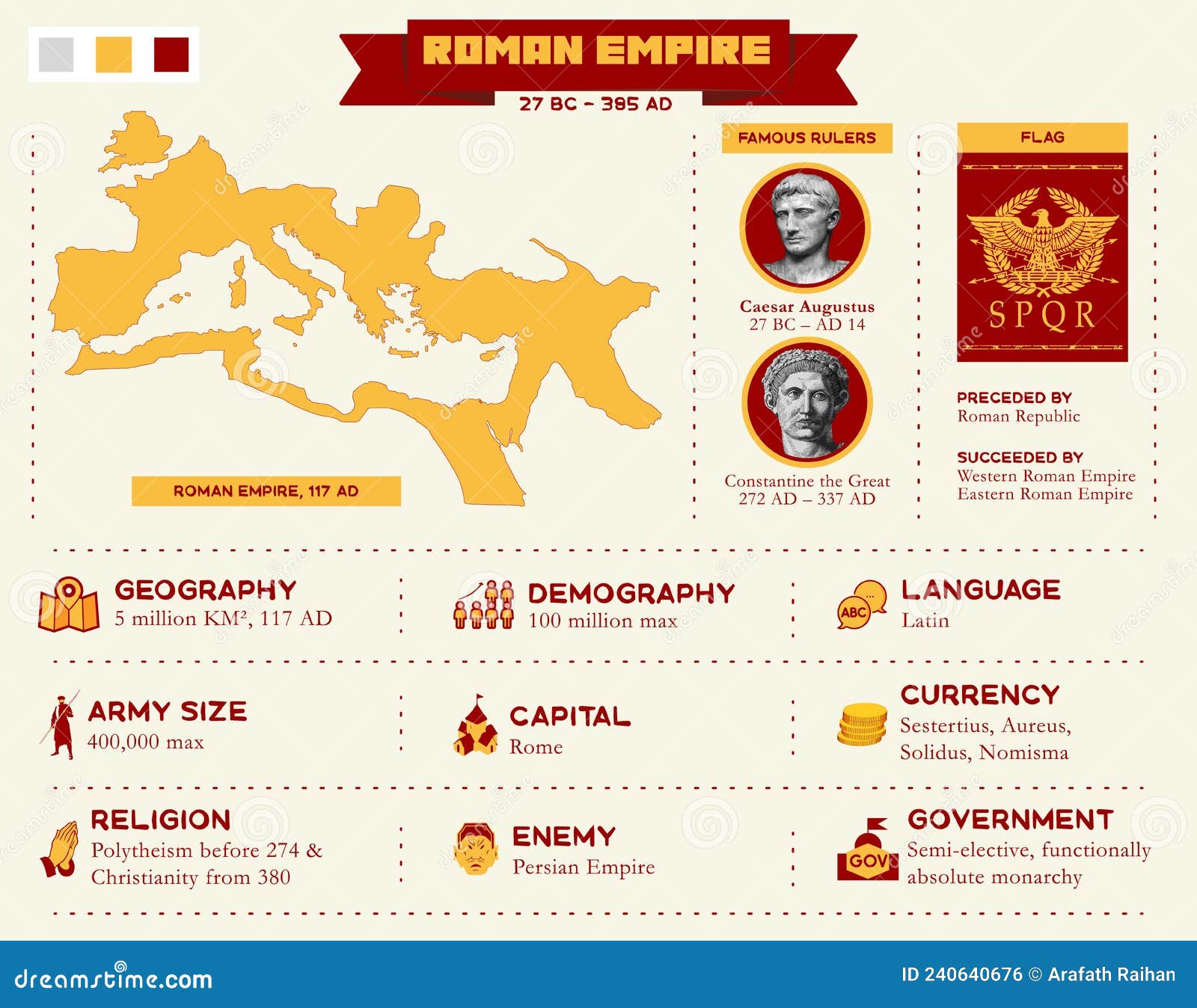 ROMAN EMPIRE
27 BC – 395 AD

ROMAN EMPIRE, 117 AD

FAMOUS RULERS

Caesar Augustus
27 BC – AD 14

Constantine the Great
272 AD – 337 AD

FLAG

SPQR

PRECEDED BY
Roman Republic

SUCCEEDED BY
Western Roman Empire
Eastern Roman Empire

GEOGRAPHY
5 million KM², 117 AD

DEMOGRAPHY
100 million max

ABC

LANGUAGE
Latin

ARMY SIZE
400,000 max

CAPITAL
Rome

CURRENCY
Sestertius, Aureus, Solidus, Nomisma

RELIGION
Polytheism before 274 & Christianity from 380

ENEMY
Persian Empire

GOV

GOVERNMENT
Semi-elective, functionally absolute monarchy

dreamstime.com

ID 240640676 © Arafath Raihan