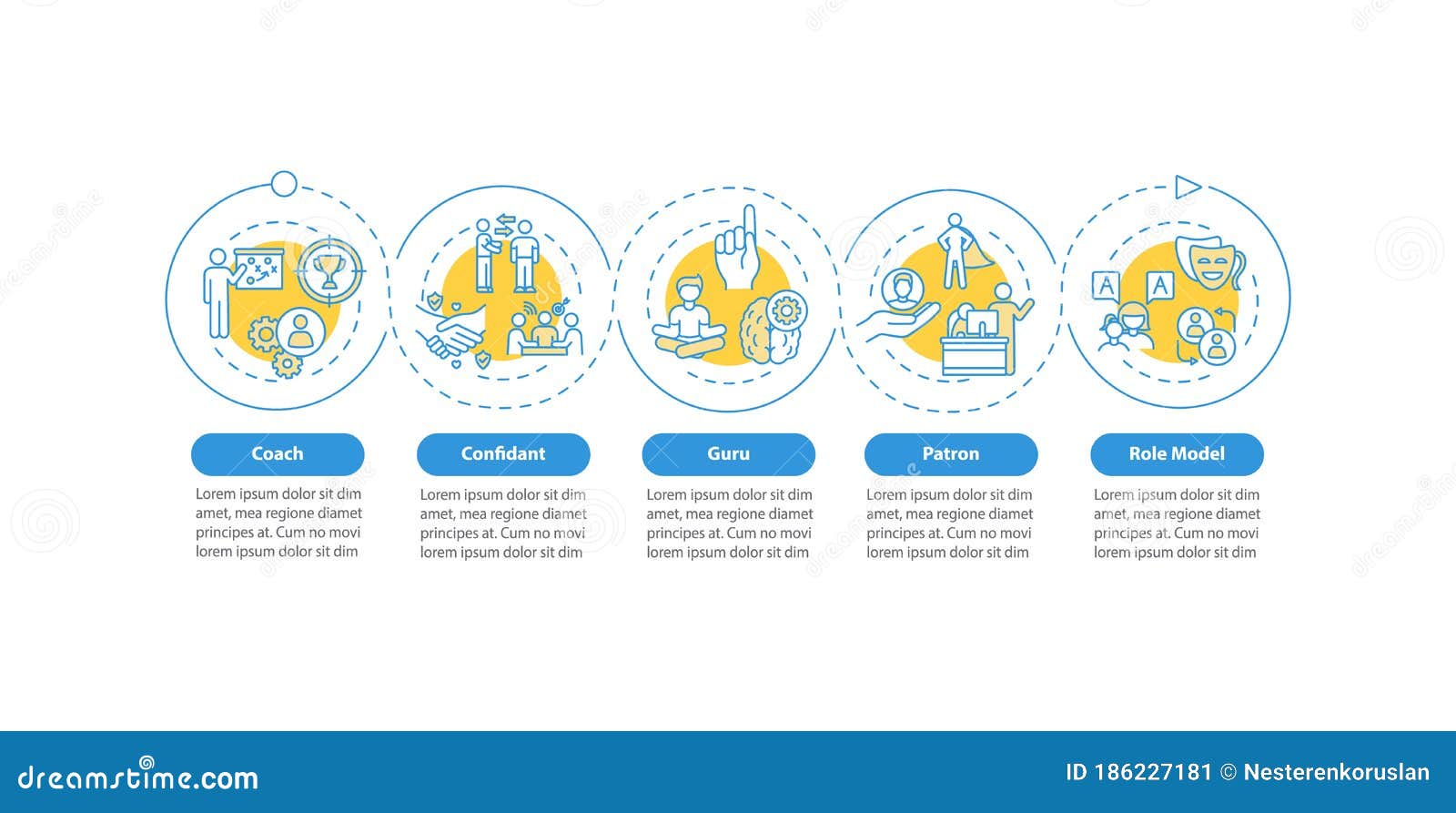 A

A

Coach

Lorem ipsum dolor sit dim amet, mea regione diamet principes at. Cum no movi lorem ipsum dolor sit dim

Confidant

Lorem ipsum dolor sit dim amet, mea regione diamet principes at. Cum no movi lorem ipsum dolor sit dim

Guru

Lorem ipsum dolor sit dim amet, mea regione diamet principes at. Cum no movi lorem ipsum dolor sit dim

Patron

Lorem ipsum dolor sit dim amet, mea regione diamet principes at. Cum no movi lorem ipsum dolor sit dim

Role Model

Lorem ipsum dolor sit dim amet, mea regione diamet principes at. Cum no movi lorem ipsum dolor sit dim

dreamstime.com

ID 186227181 © Nesterenkoruslan