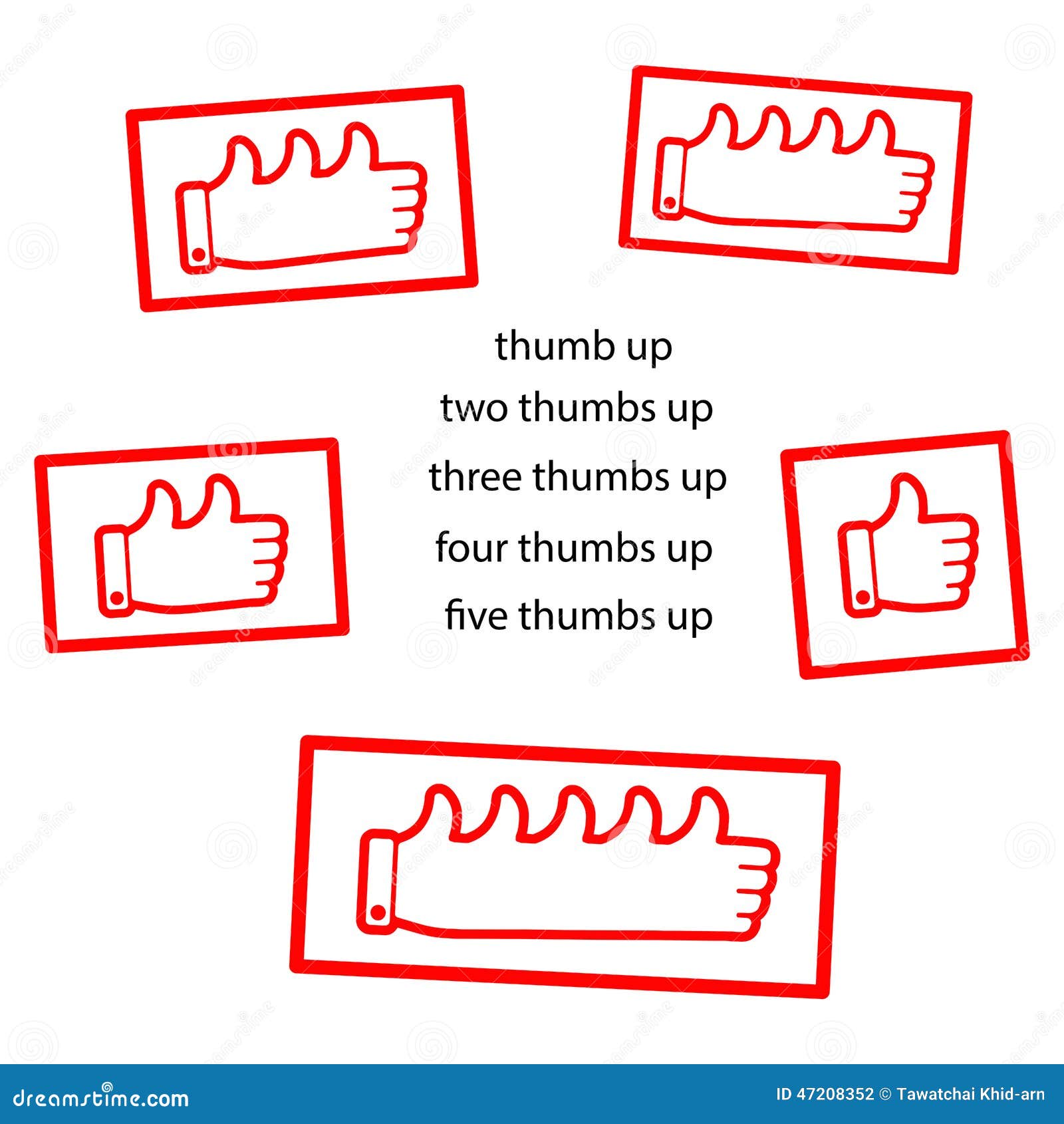 thumb up
two thumbs up
three thumbs up
four thumbs up
five thumbs up

dreamstime.com
ID 47208352 © Tawatchai Khid-arn