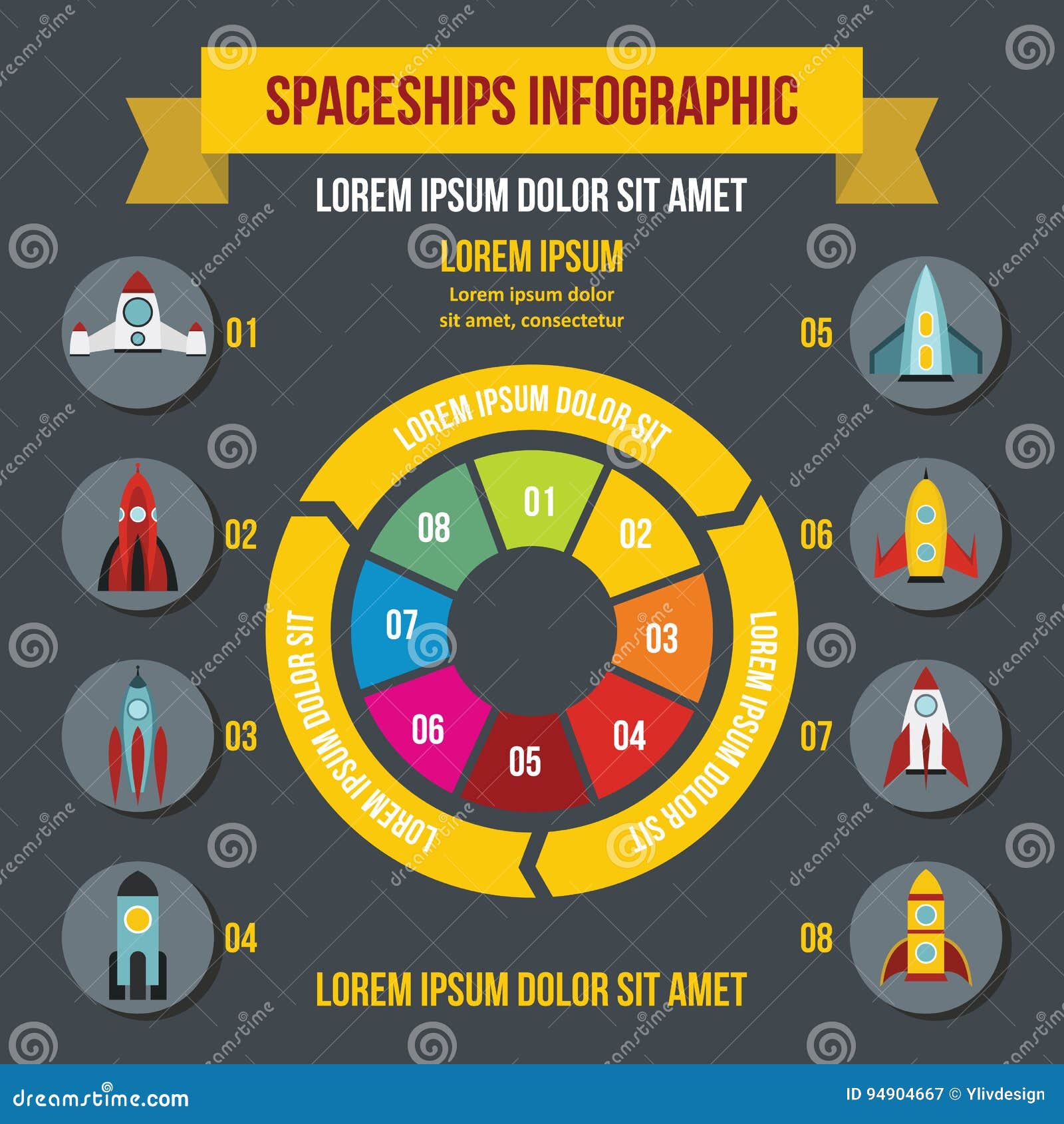 SPACESHIPS INFOGRAPHIC

LOREM IPSUM DOLOR SIT AMET

LOREM IPSUM

Lorem ipsum dolor sit amet, consectetur

01

02

03

04

05

06

07

08

LOREM IPSUM DOLOR SIT

LOREM IPSUM DOLOR SIT

LOREM IPSUM DOLOR SIT

01

02

03

04

05

06

07

08

LOREM IPSUM DOLOR SIT AMET

dreamstime.com

ID 94904667 © Ylivdesign