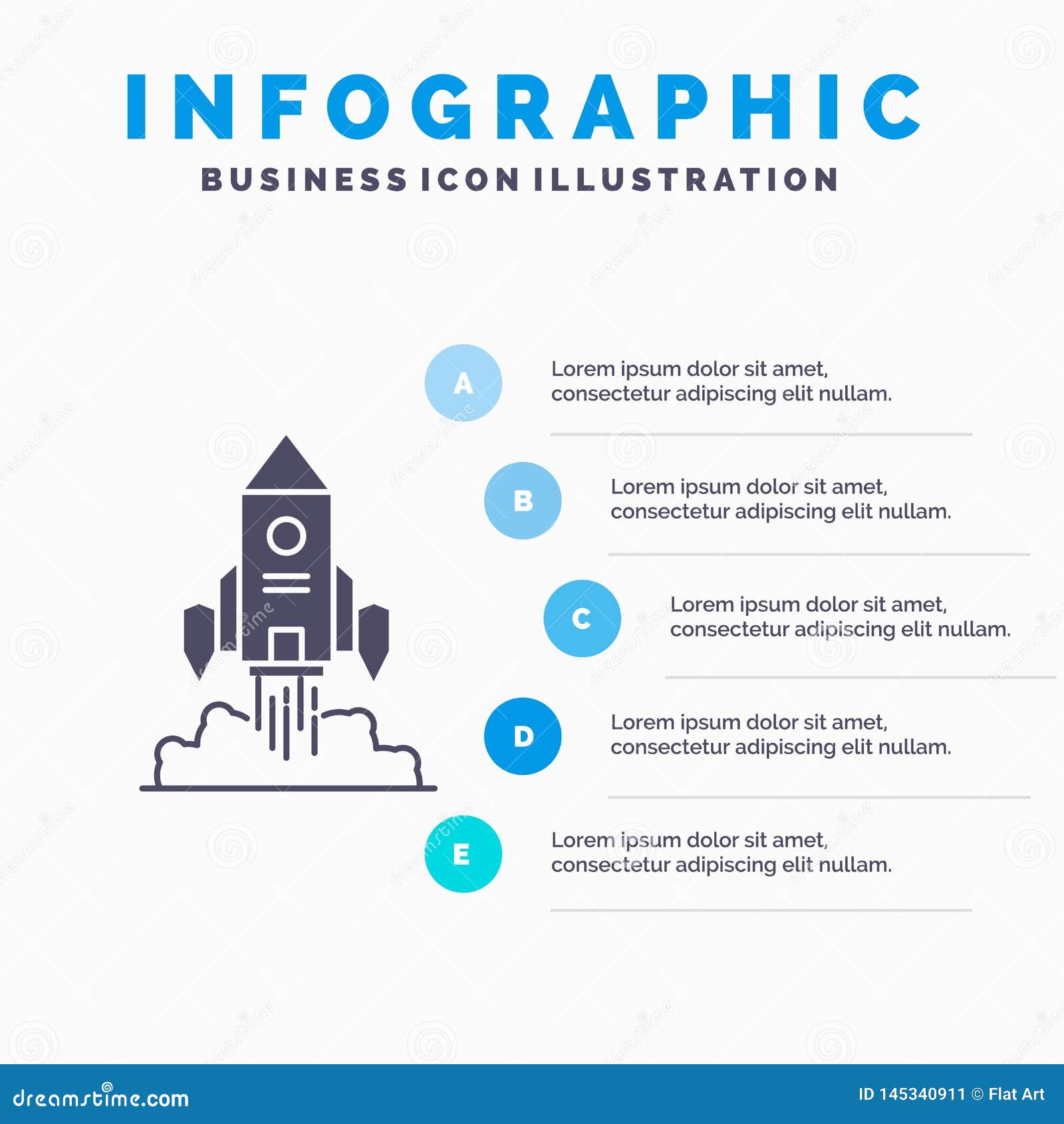 INFOGRAPHIC
BUSINESS ICON ILLUSTRATION

A
Lorem ipsum dolor sit amet, consectetur adipiscing elit nullam.

B
Lorem ipsum dolor sit amet, consectetur adipiscing elit nullam.

C
Lorem ipsum dolor sit amet, consectetur adipiscing elit nullam.

D
Lorem ipsum dolor sit amet, consectetur adipiscing elit nullam.

E
Lorem ipsum dolor sit amet, consectetur adipiscing elit nullam.

dreamstime.com
ID 145340911 © Flat Art