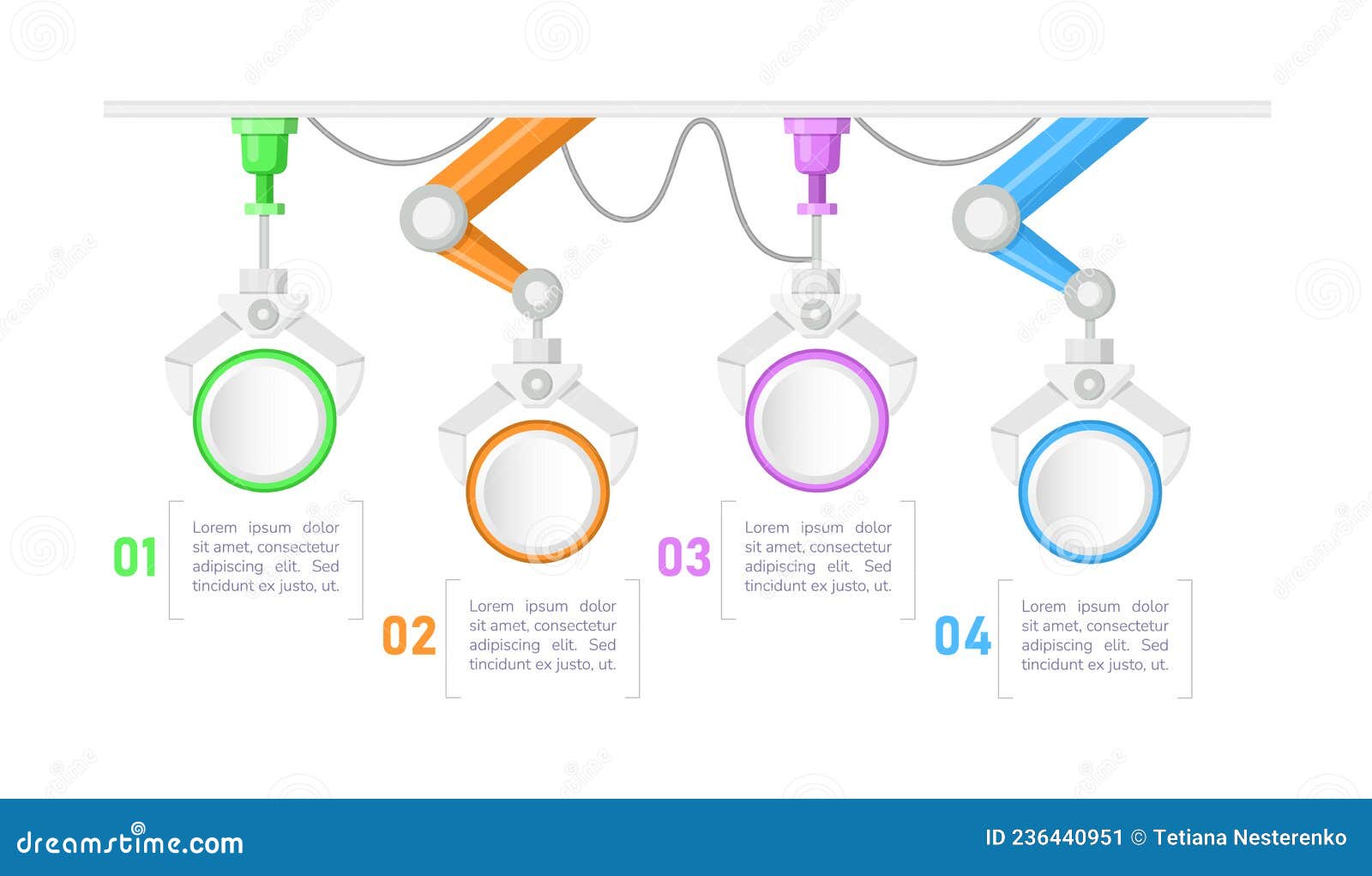 01

Lorem ipsum dolor sit amet, consectetur adipiscing elit. Sed tincidunt ex justo, ut.

02

Lorem ipsum dolor sit amet, consectetur adipiscing elit. Sed tincidunt ex justo, ut.

03

Lorem ipsum dolor sit amet, consectetur adipiscing elit. Sed tincidunt ex justo, ut.

04

Lorem ipsum dolor sit amet, consectetur adipiscing elit. Sed tincidunt ex justo, ut.

dreamstime.com

ID 236440951 © Tetiana Nesterenko